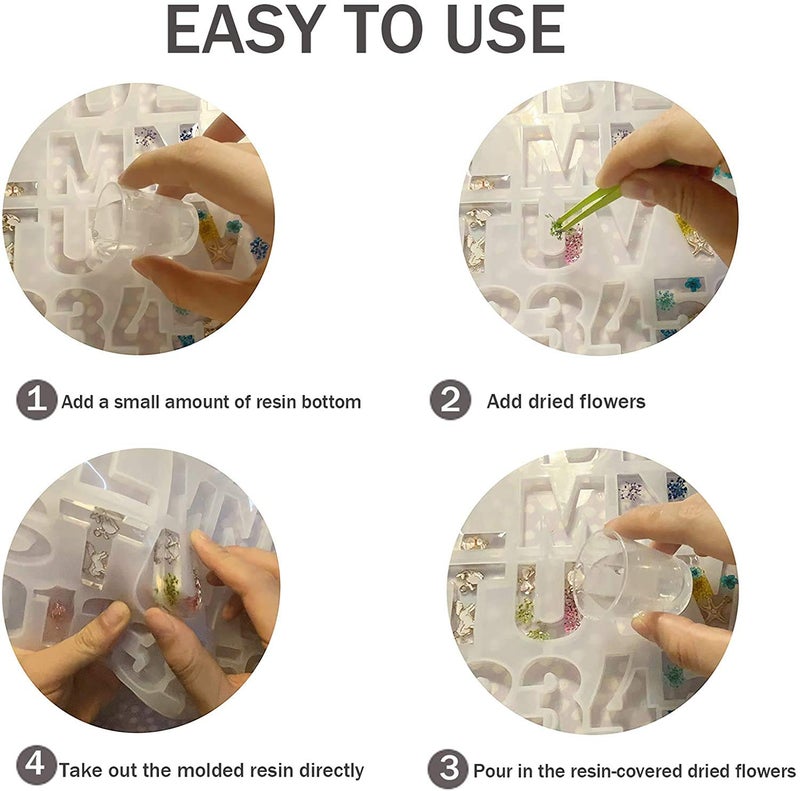 EASY TO USE

1 Add a small amount of resin bottom

2 Add dried flowers

4 Take out the molded resin directly

3 Pour in the resin-covered dried flowers