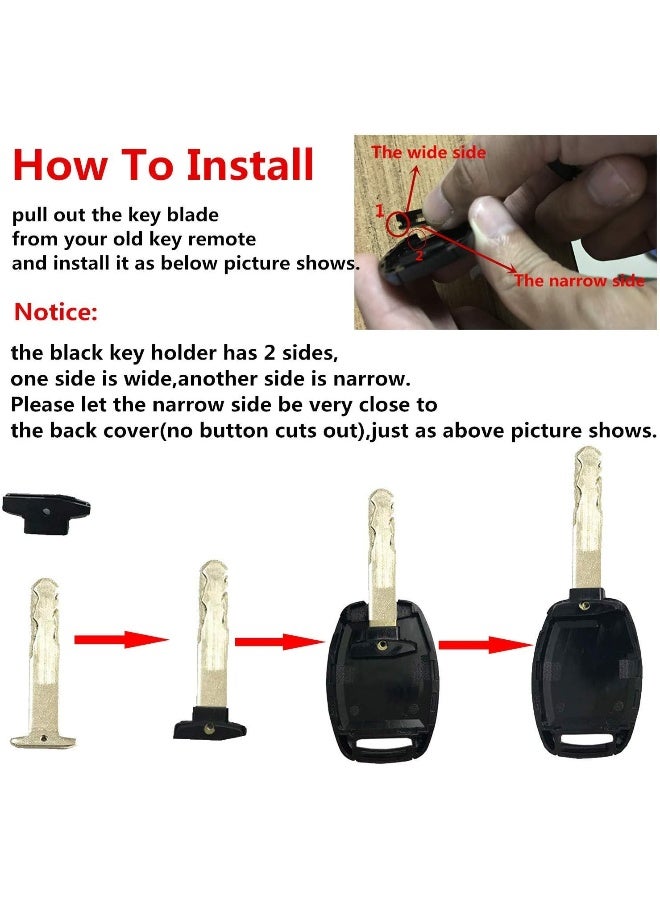 How To Install

pull out the key blade
from your old key remote
and install it as below picture shows.

The wide side
1
2
The narrow side

Notice:

the black key holder has 2 sides,
one side is wide,another side is narrow.
Please let the narrow side be very close to
the back cover(no button cuts out),just as above picture shows.