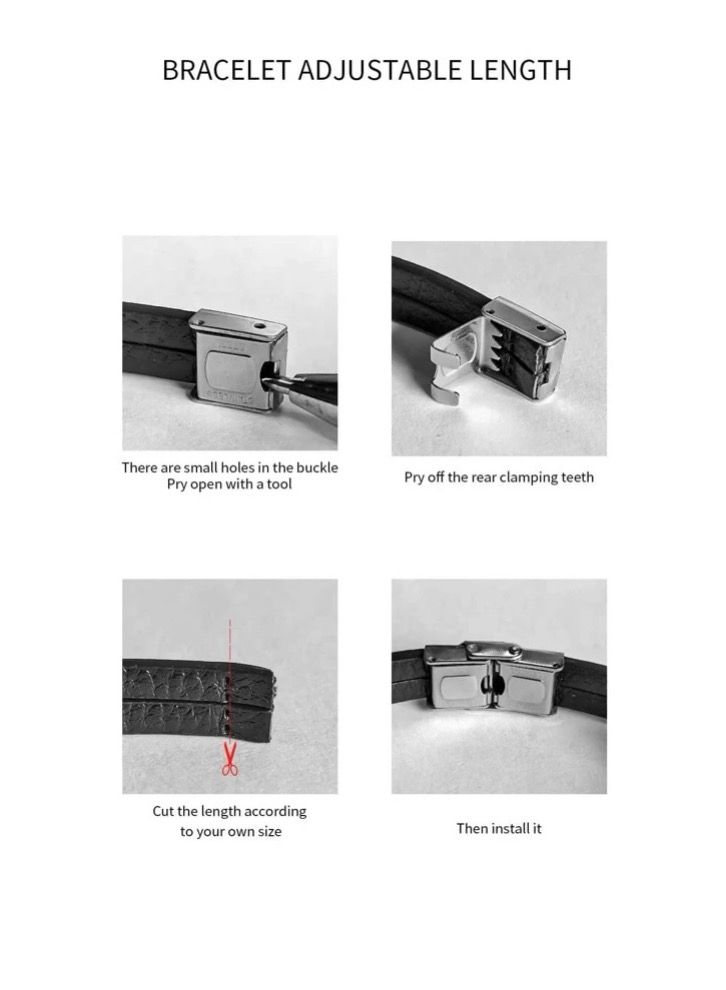 BRACELET ADJUSTABLE LENGTH

There are small holes in the buckle
Pry open with a tool

Pry off the rear clamping teeth

Cut the length according to your own size

Then install it