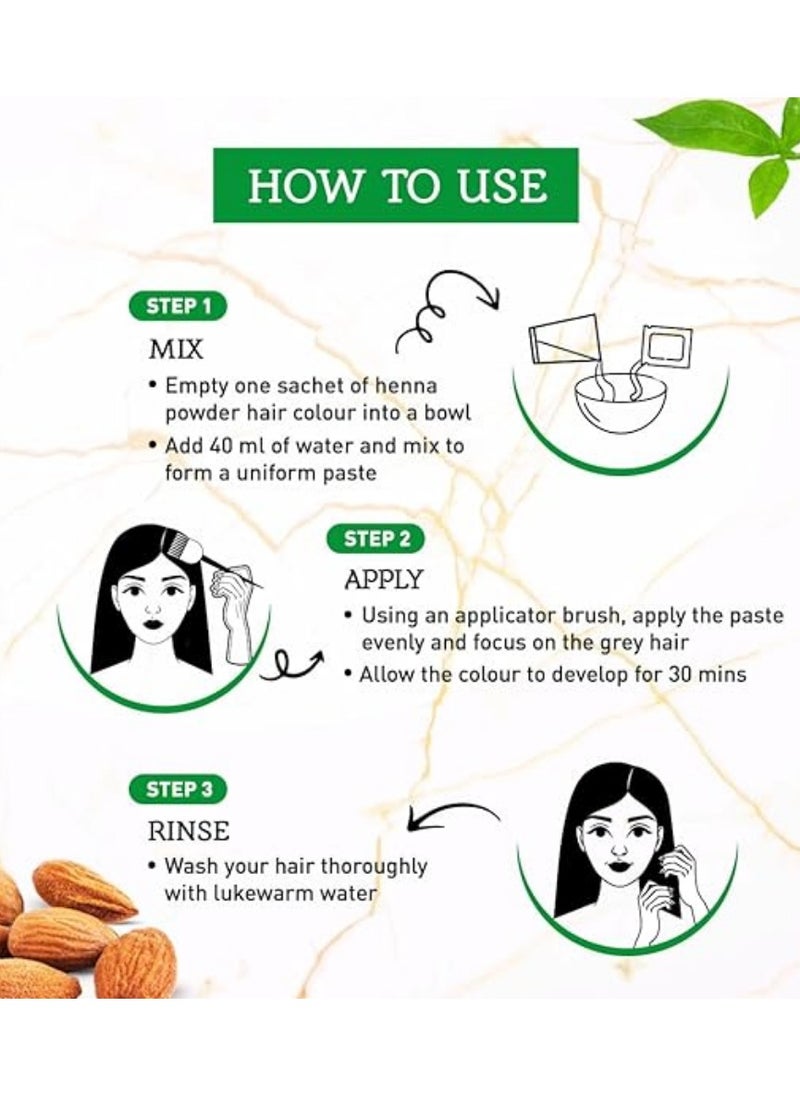 HOW TO USE

STEP 1

MIX

• Empty one sachet of henna powder hair colour into a bowl

• Add 40 ml of water and mix to form a uniform paste

STEP 2

APPLY

• Using an applicator brush, apply the paste evenly and focus on the grey hair

• Allow the colour to develop for 30 mins

STEP 3

RINSE

• Wash your hair thoroughly with lukewarm water