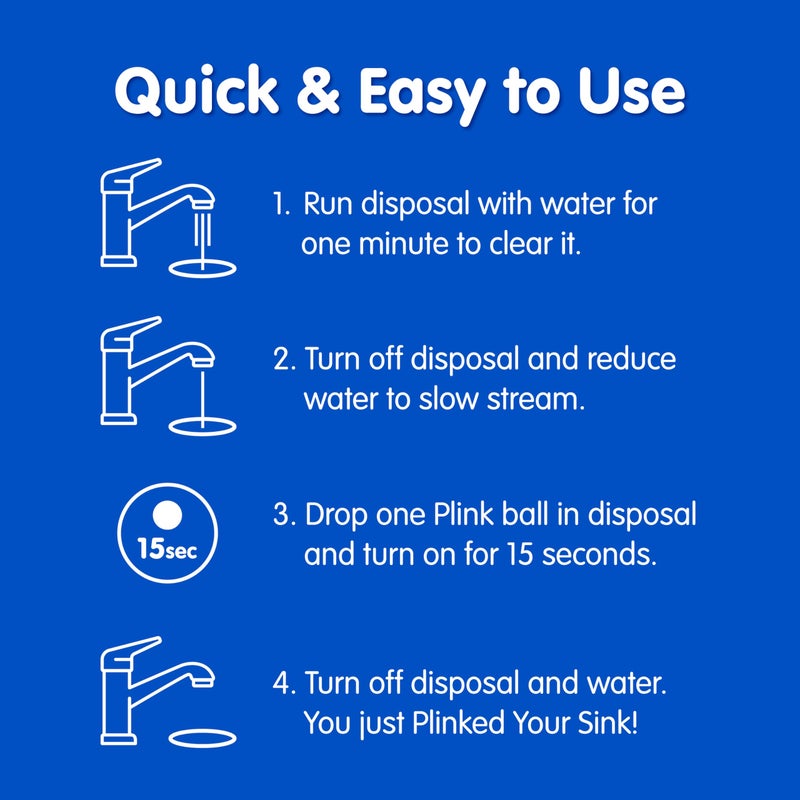 Quick & Easy to Use

1. Run disposal with water for one minute to clear it.

2. Turn off disposal and reduce water to slow stream.

15sec

3. Drop one Plink ball in disposal and turn on for 15 seconds.

4. Turn off disposal and water. You just Plinked Your Sink!