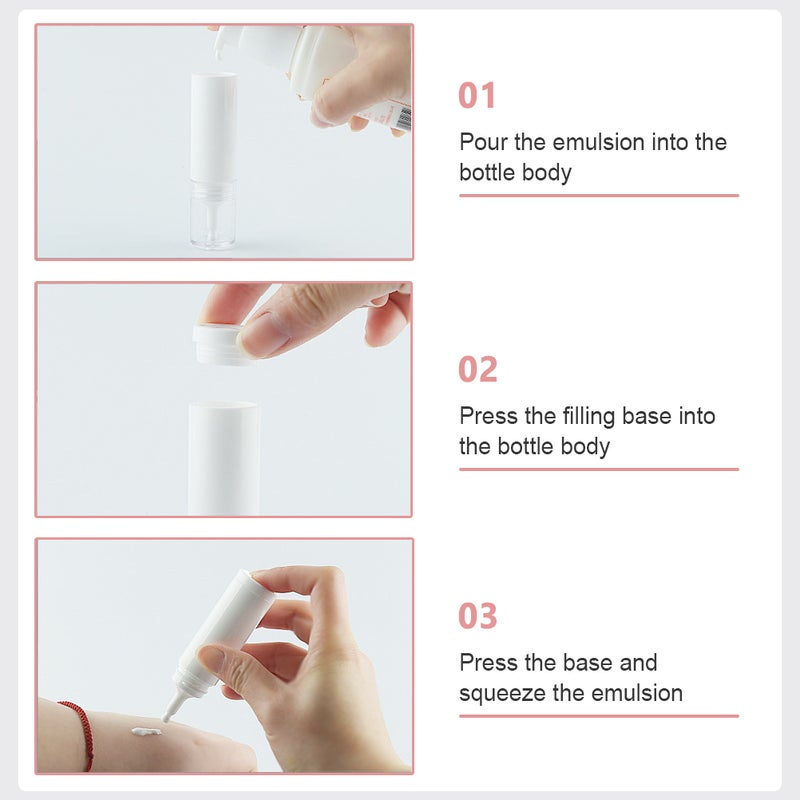 01

Pour the emulsion into the bottle body

02

Press the filling base into the bottle body

03

Press the base and squeeze the emulsion