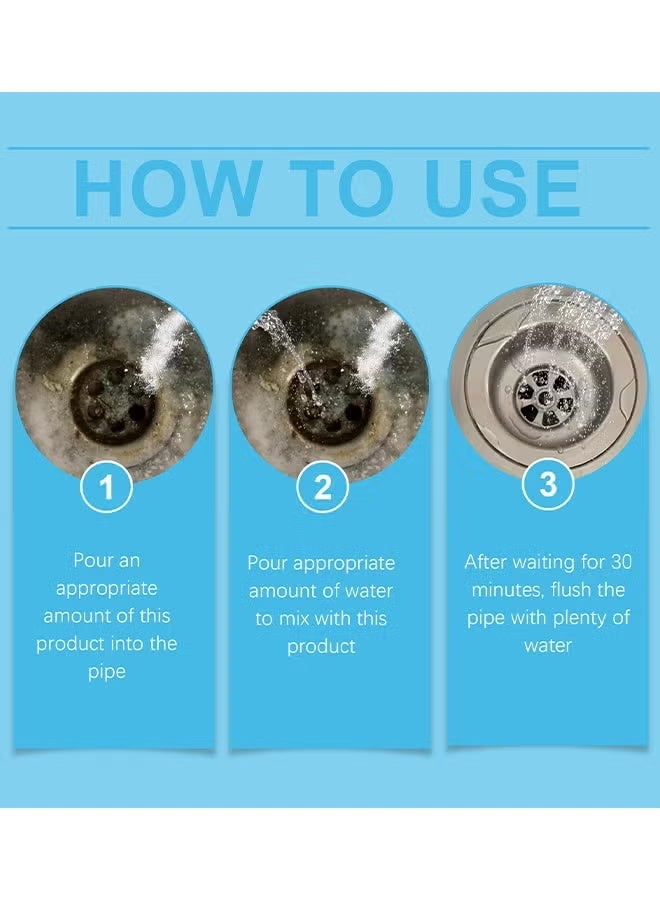 HOW TO USE

1

Pour an appropriate amount of this product into the pipe

2

Pour appropriate amount of water to mix with this product

3

After waiting for 30 minutes, flush the pipe with plenty of water