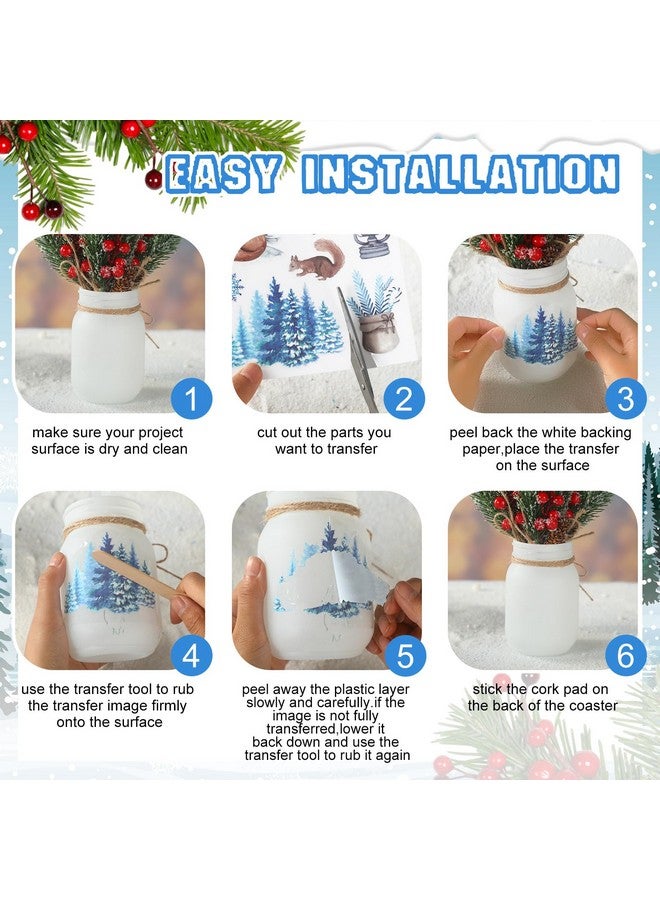 EASY INSTALLATION

1
make sure your project surface is dry and clean

2
cut out the parts you want to transfer

3
peel back the white backing paper,place the transfer on the surface

4
use the transfer tool to rub the transfer image firmly onto the surface

5
peel away the plastic layer slowly and carefully.if the image is not fully transferred,lower it back down and use the transfer tool to rub it again

6
stick the cork pad on the back of the coaster