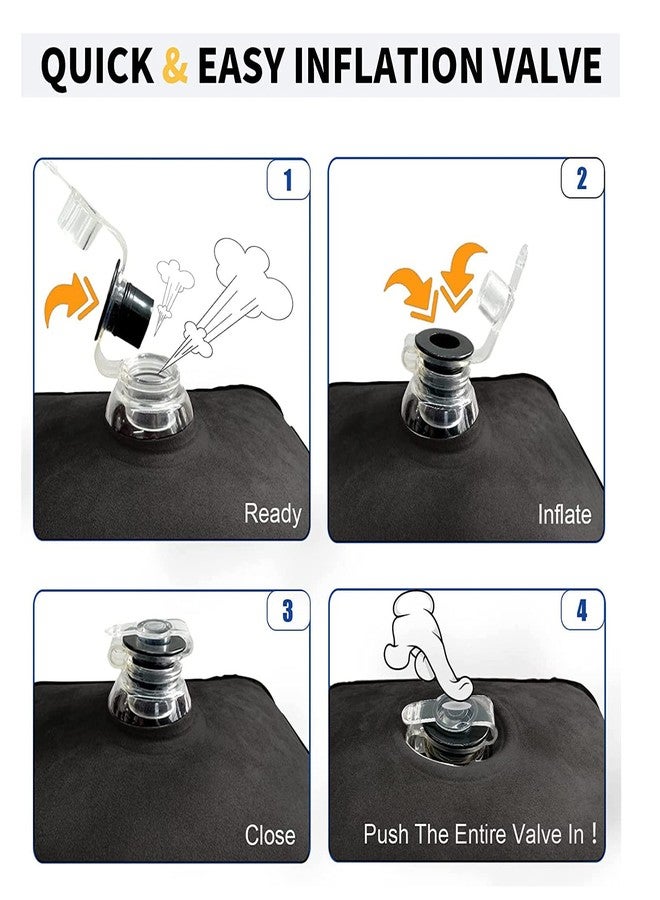 QUICK & EASY INFLATION VALVE

1

Ready

2

Inflate

3

Close

4

Push The Entire Valve In !