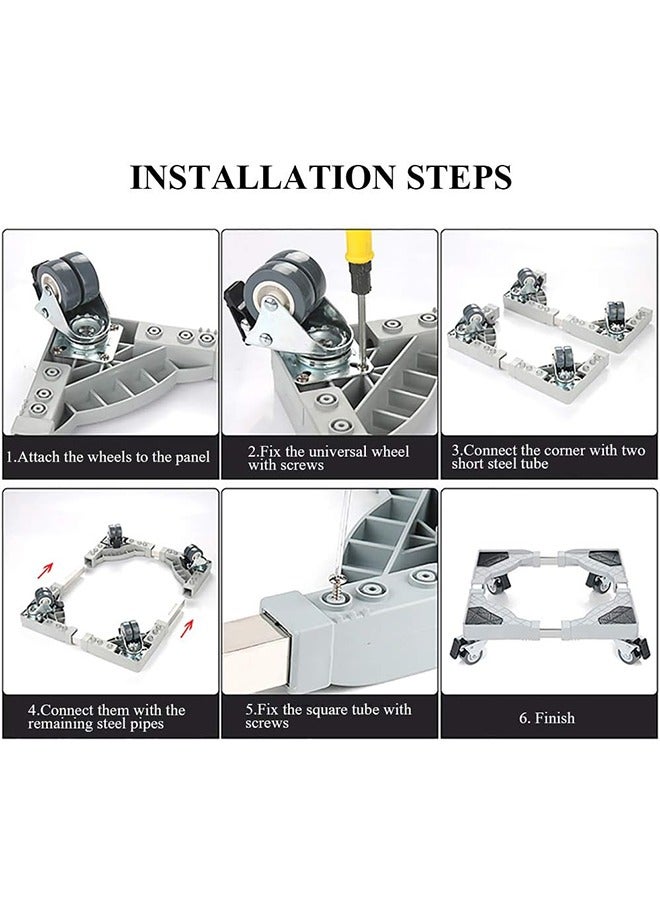 INSTALLATION STEPS

1.Attach the wheels to the panel

2.Fix the universal wheel with screws

3.Connect the corner with two short steel tube

4.Connect them with the remaining steel pipes

5.Fix the square tube with screws

6. Finish