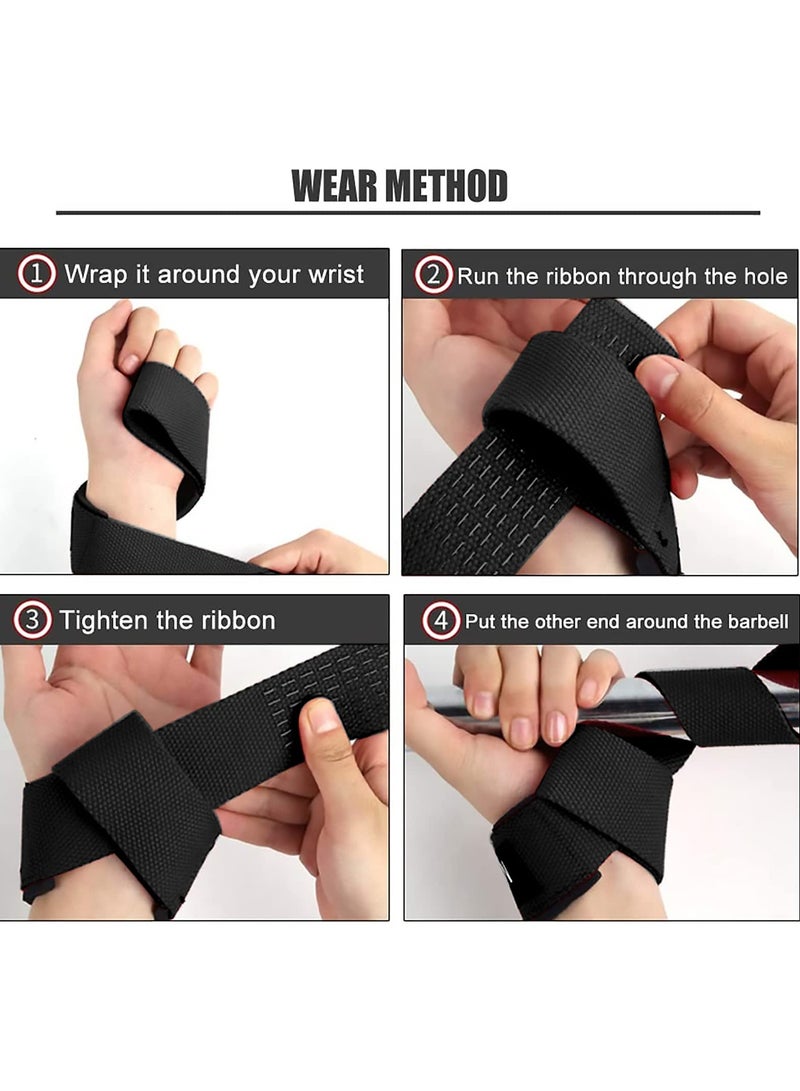 WEAR METHOD

1 Wrap it around your wrist

2 Run the ribbon through the hole

3 Tighten the ribbon

4 Put the other end around the barbell