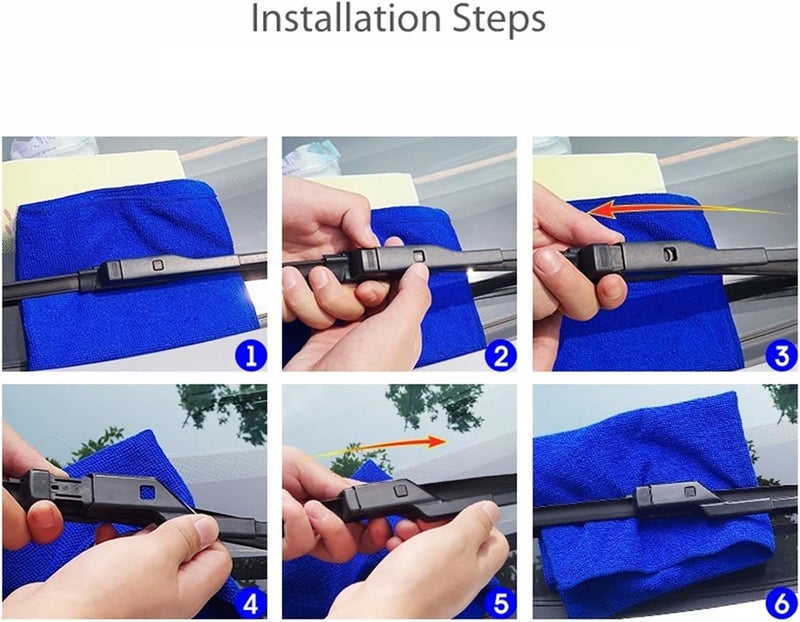 Installation Steps

1

2

3

4

5

6