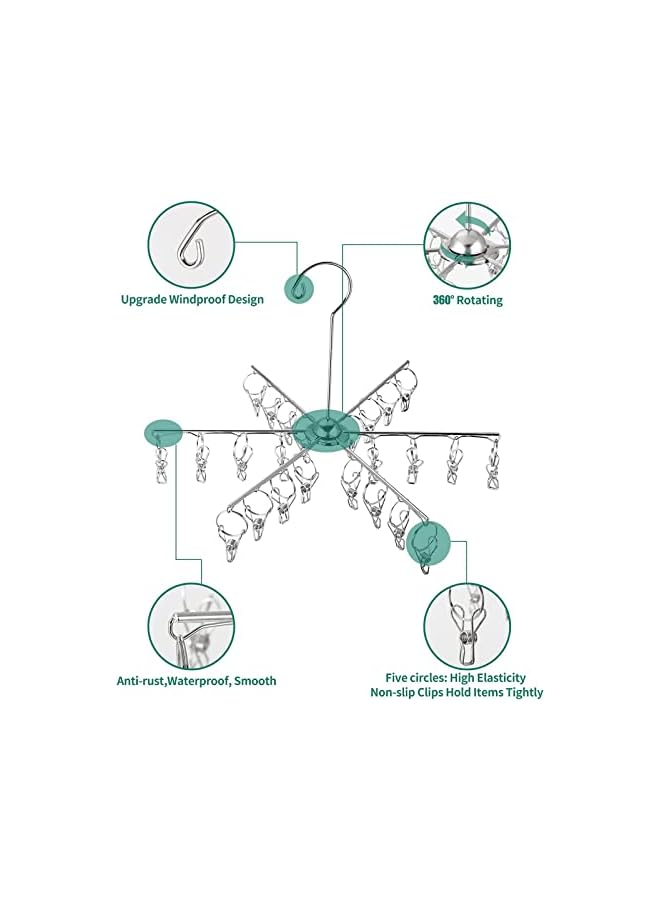 Upgrade Windproof Design

360° Rotating

Anti-rust,Waterproof, Smooth

Five circles: High Elasticity Non-slip Clips Hold Items Tightly