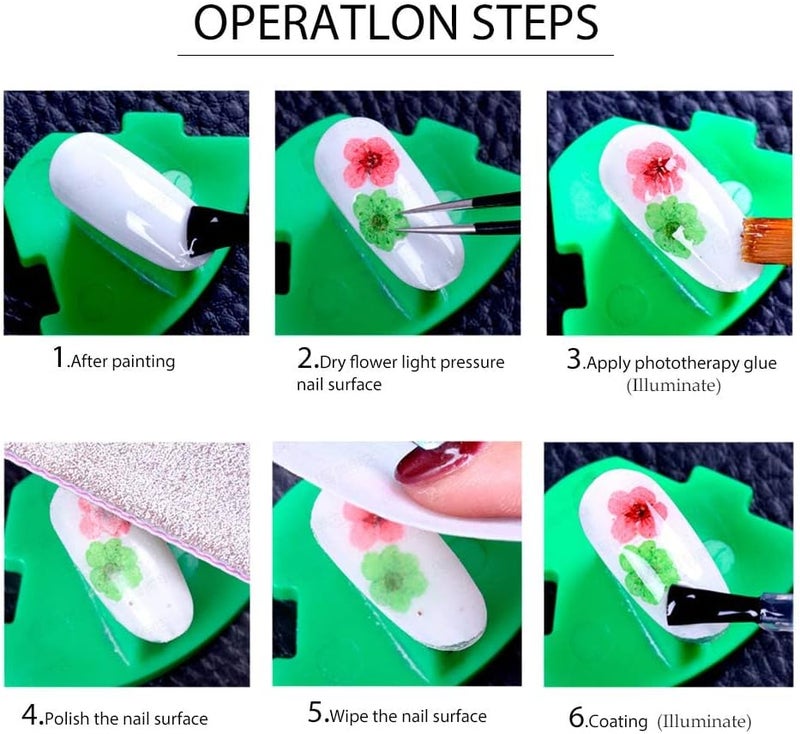 OPERATLON STEPS

1.After painting

2.Dry flower light pressure nail surface

3.Apply phototherapy glue (Illuminate)

4.Polish the nail surface

5.Wipe the nail surface

6.Coating (Illuminate)