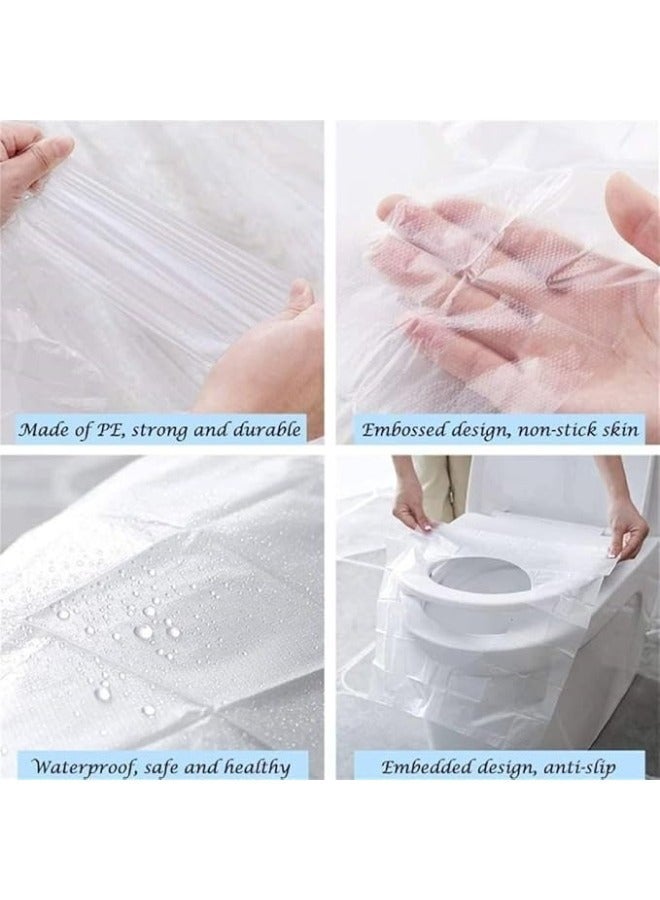 Made of PE, strong and durable

Embossed design, non-stick skin

Waterproof, safe and healthy

Embedded design, anti-slip