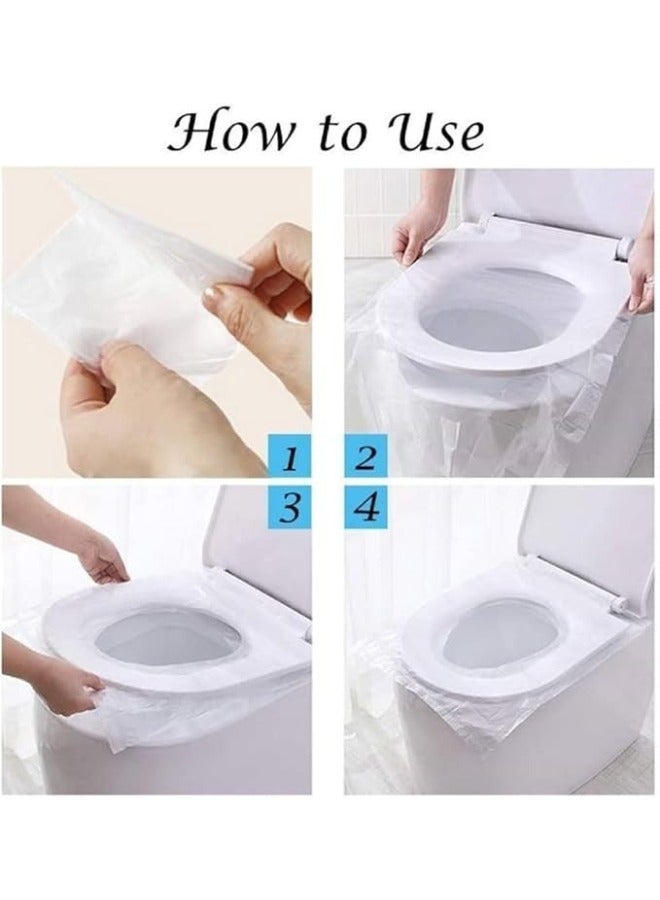 How to Use

1

2

3

4