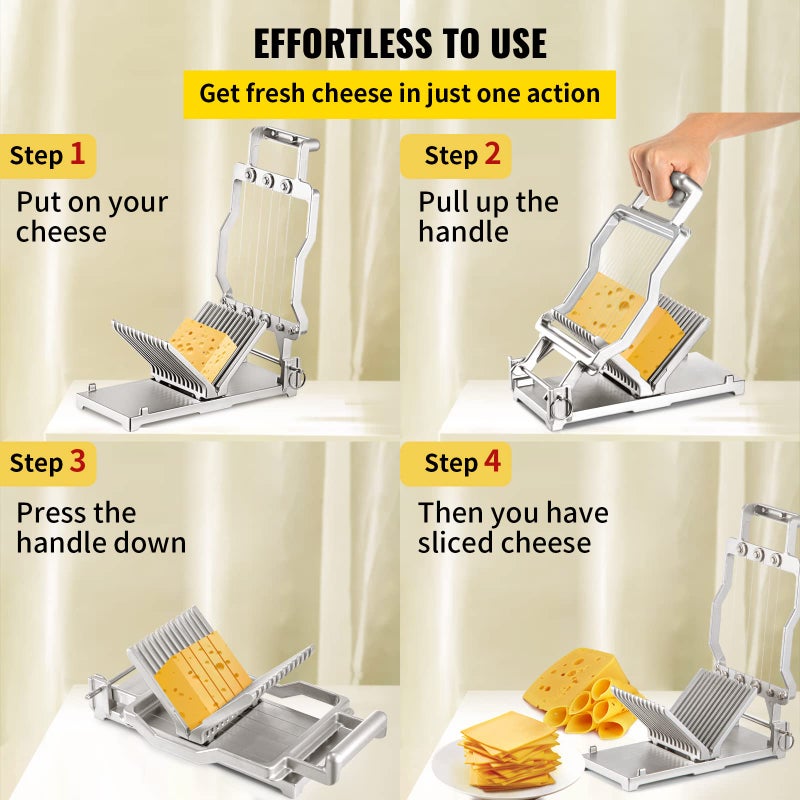 EFFORTLESS TO USE

Get fresh cheese in just one action

Step 1

Put on your cheese

Step 2

Pull up the handle

Step 3

Press the handle down

Step 4

Then you have sliced cheese