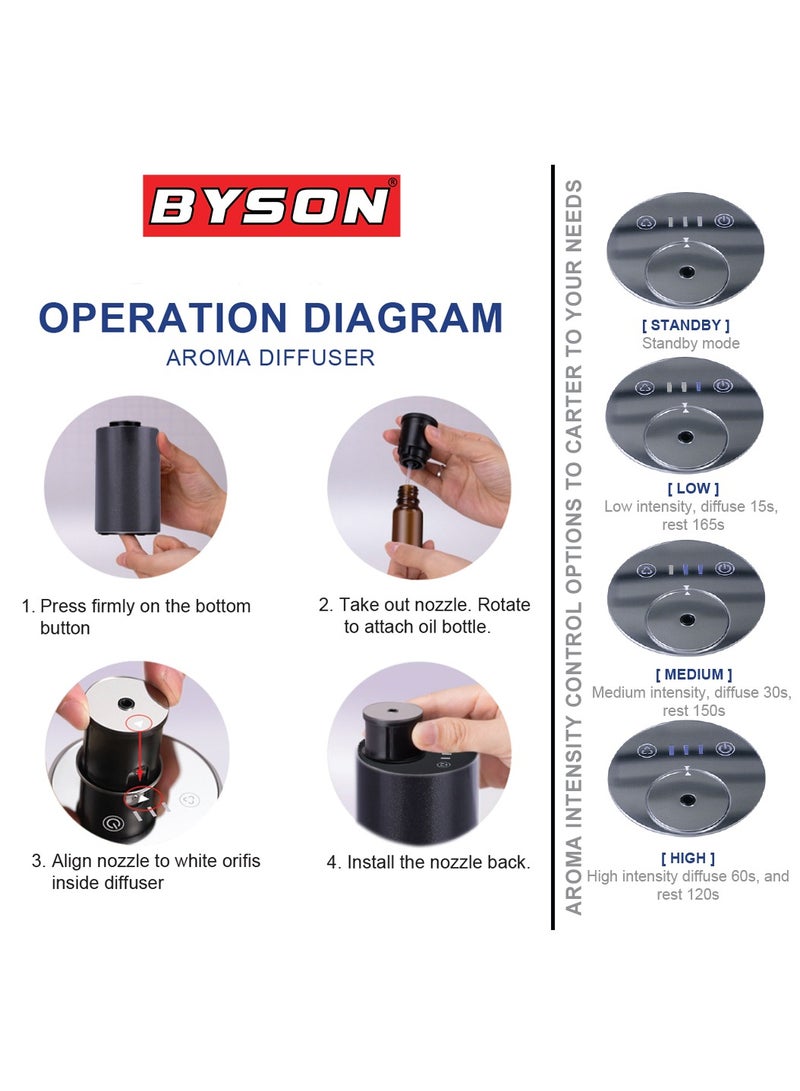 BYSON®

OPERATION DIAGRAM
AROMA DIFFUSER

1. Press firmly on the bottom button

2. Take out nozzle. Rotate to attach oil bottle.

3. Align nozzle to white orifis inside diffuser

4. Install the nozzle back.

AROMA INTENSITY CONTROL OPTIONS TO CARTER TO YOUR NEEDS

[ STANDBY ]
Standby mode

[ LOW ]
Low intensity, diffuse 15s, rest 165s

[ MEDIUM ]
Medium intensity, diffuse 30s, rest 150s

[ HIGH ]
High intensity diffuse 60s, and rest 120s