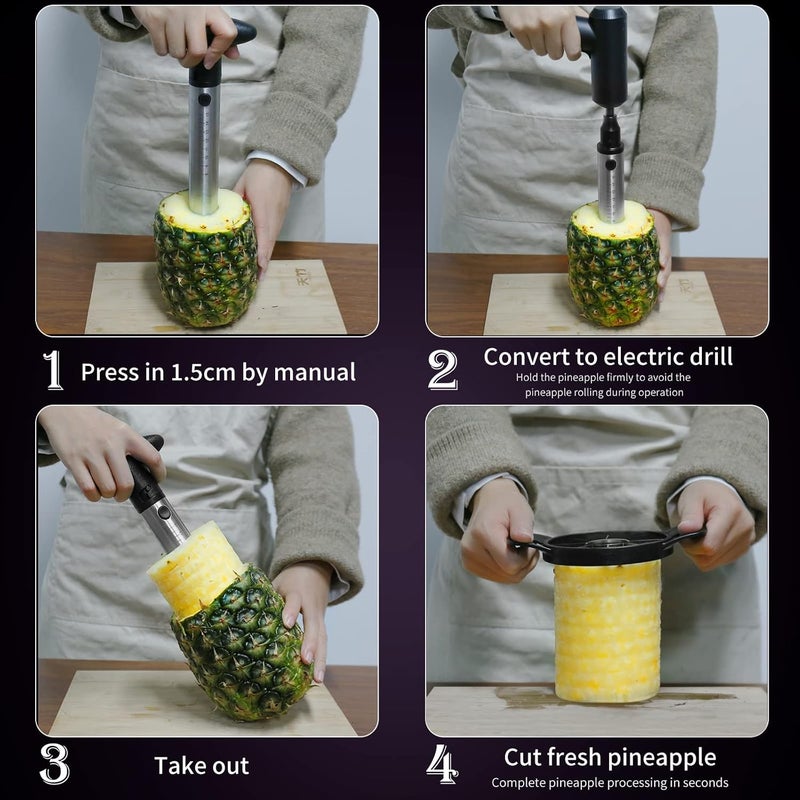 1 Press in 1.5cm by manual

2 Convert to electric drill
Hold the pineapple firmly to avoid the pineapple rolling during operation

3 Take out

4 Cut fresh pineapple
Complete pineapple processing in seconds