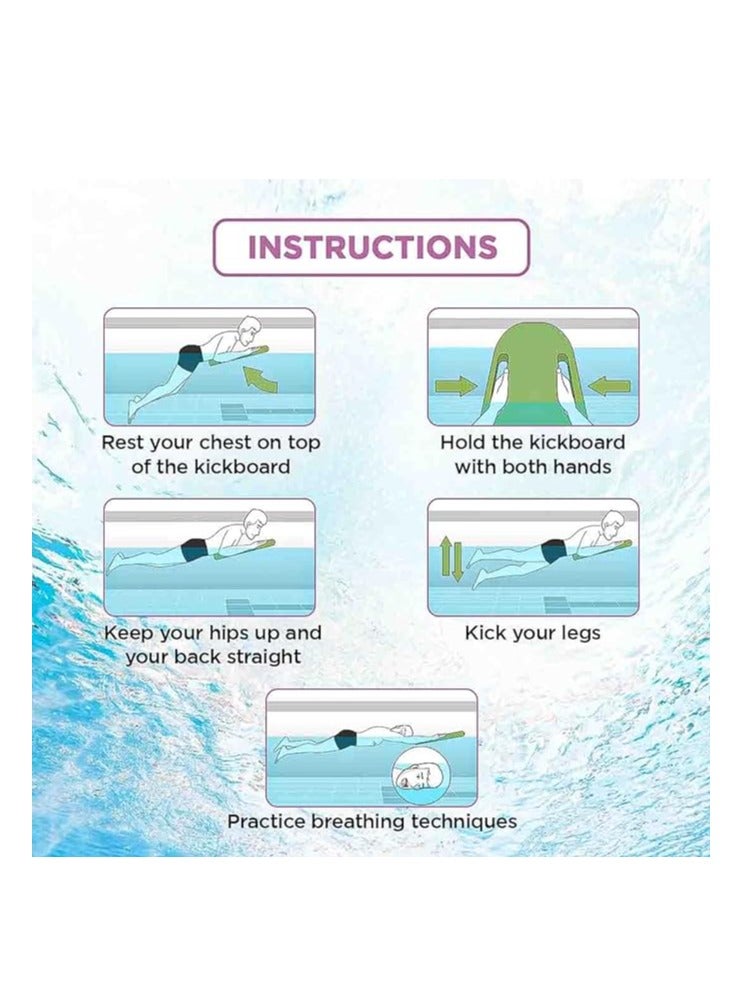 INSTRUCTIONS

Rest your chest on top of the kickboard

Hold the kickboard with both hands

Keep your hips up and your back straight

Kick your legs

Practice breathing techniques