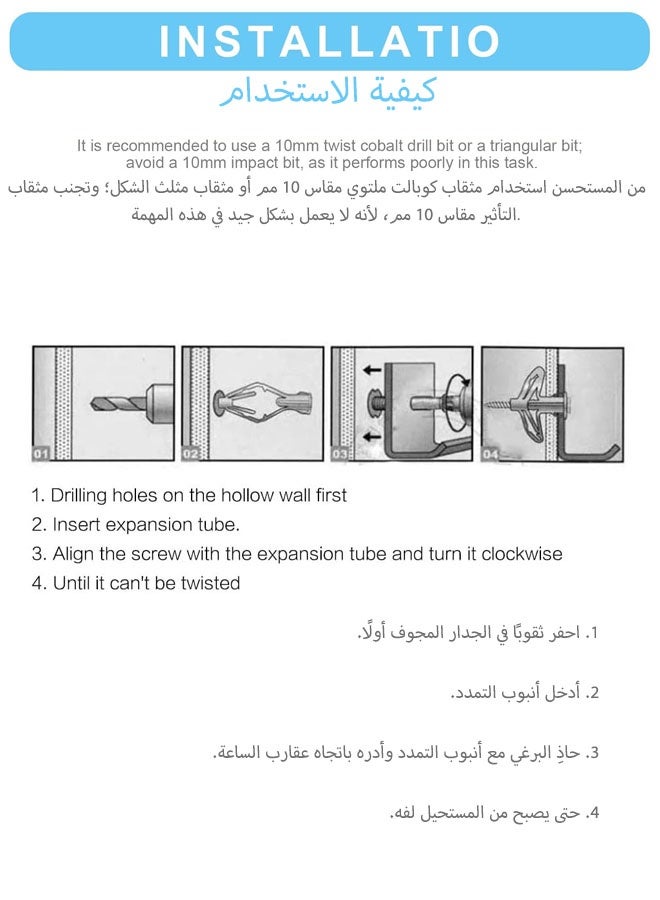 INSTALLATIO
كيفية الاستخدام

It is recommended to use a 10mm twist cobalt drill bit or a triangular bit; avoid a 10mm impact bit, as it performs poorly in this task.

من المستحسن استخدام مثقاب كوبالت ملتوي مقاس 10 مم أو مثقاب مثلث الشكل؛ وتجنب مثقاب التأثير مقاس 10 مم، لأنه لا يعمل بشكل جيد في هذه المهمة.

01 02 03 04

1. Drilling holes on the hollow wall first
2. Insert expansion tube.
3. Align the screw with the expansion tube and turn it clockwise
4. Until it can't be twisted

1. احفر ثقوبًا في الجدار المجوف أولًا.

2. أدخل أنبوب التمدد.

3. حاذِ البرغي مع أنبوب التمدد وأدره باتجاه عقارب الساعة.

4. حتى يصبح من المستحيل لفه.