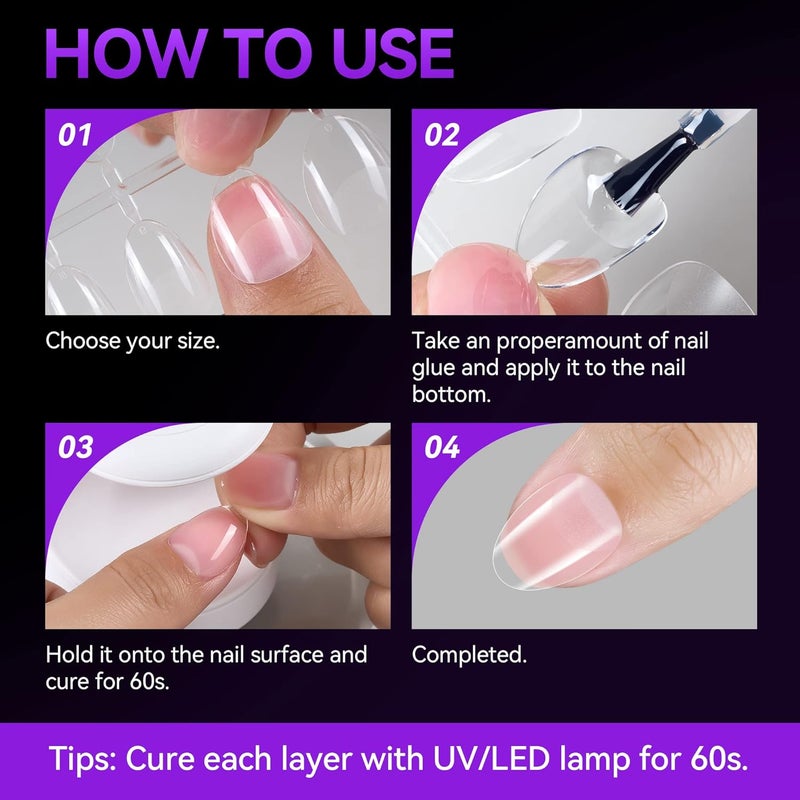 HOW TO USE

01

Choose your size.

02

Take an properamount of nail glue and apply it to the nail bottom.

03

Hold it onto the nail surface and cure for 60s.

04

Completed.

Tips: Cure each layer with UV/LED lamp for 60s.