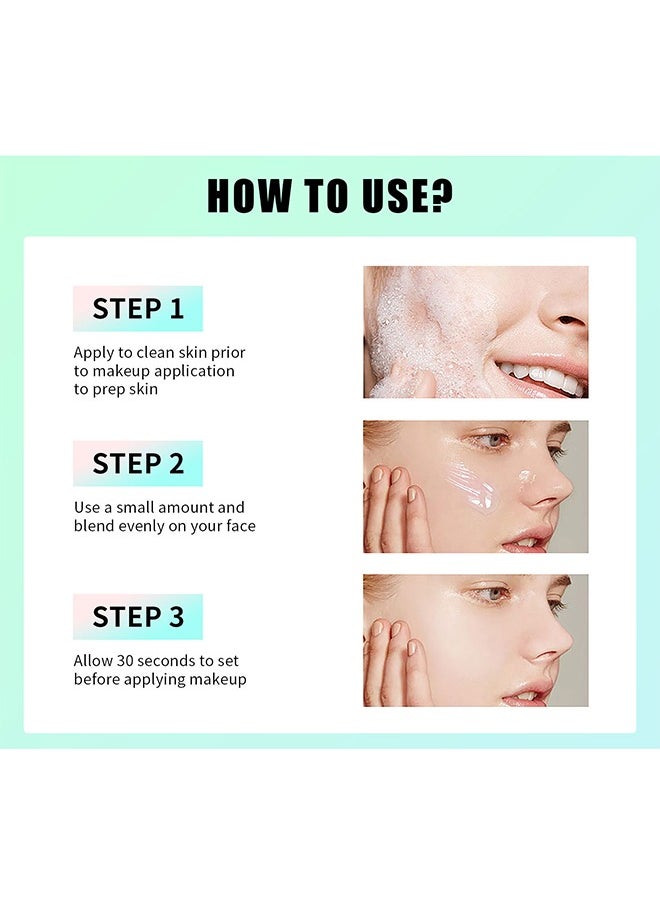 HOW TO USE?

STEP 1

Apply to clean skin prior to makeup application to prep skin

STEP 2

Use a small amount and blend evenly on your face

STEP 3

Allow 30 seconds to set before applying makeup