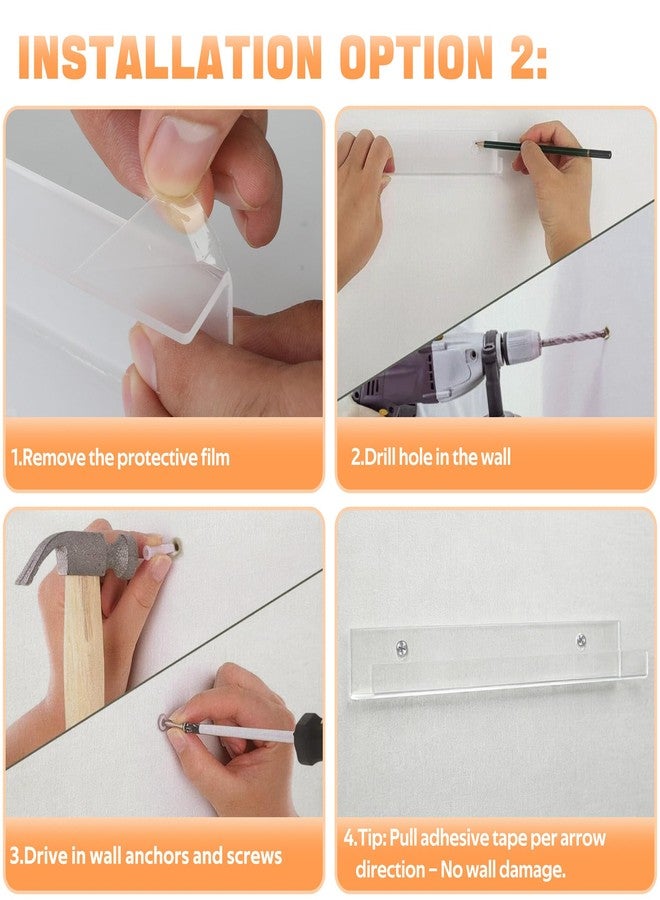 INSTALLATION OPTION 2:

1.Remove the protective film

2.Drill hole in the wall

3.Drive in wall anchors and screws

4.Tip: Pull adhesive tape per arrow direction - No wall damage.