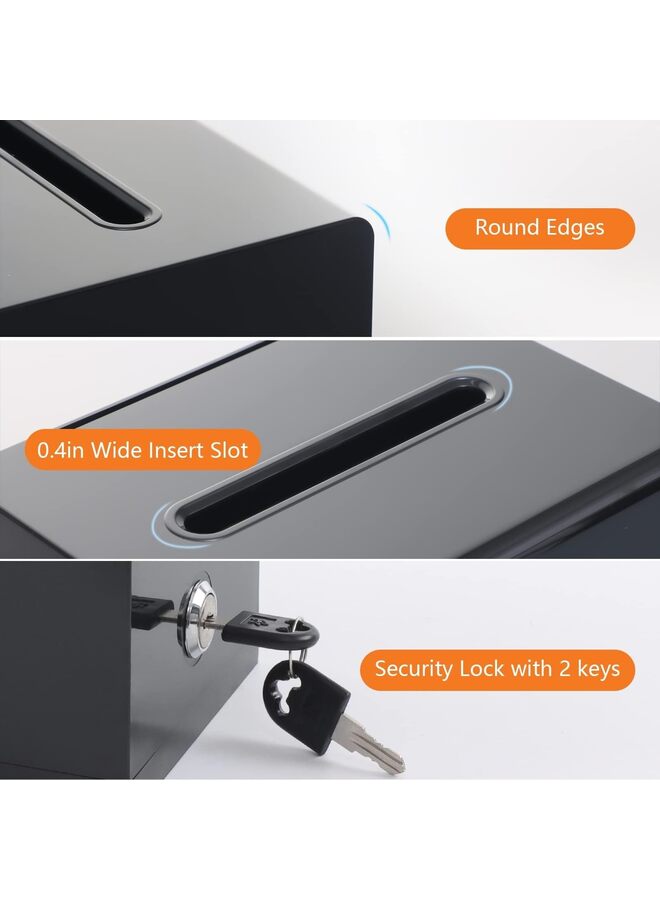 Round Edges

0.4in Wide Insert Slot

Security Lock with 2 keys