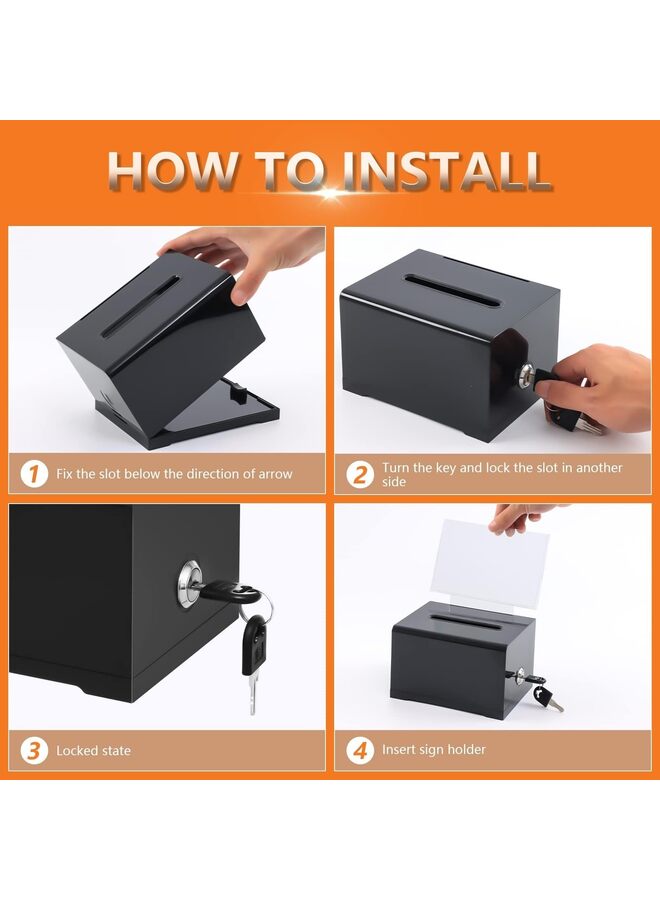 HOW TO INSTALL

1 Fix the slot below the direction of arrow

2 Turn the key and lock the slot in another side

3 Locked state

4 Insert sign holder