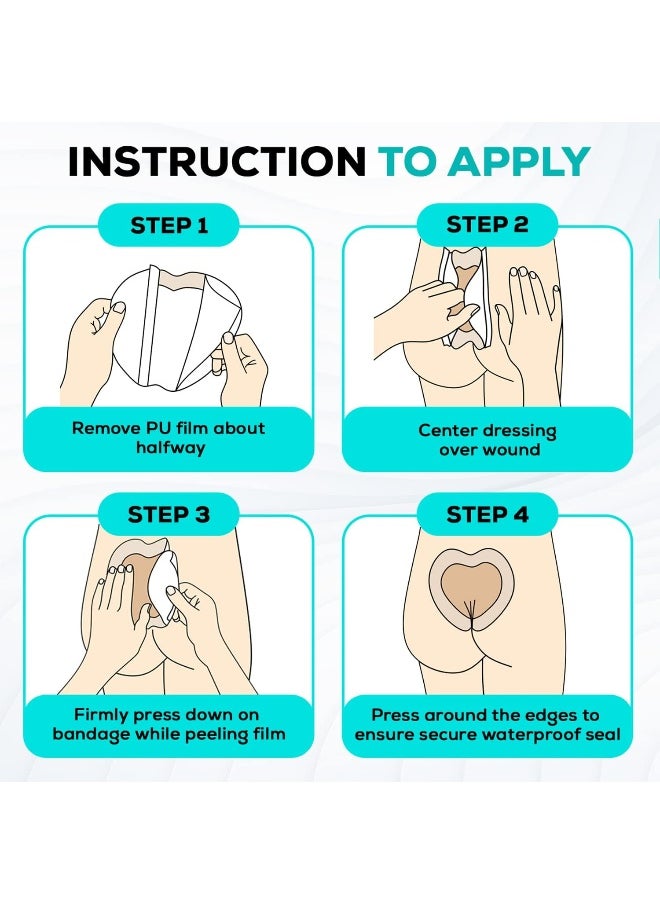 INSTRUCTION TO APPLY

STEP 1

Remove PU film about halfway

STEP 2

Center dressing over wound

STEP 3

Firmly press down on bandage while peeling film

STEP 4

Press around the edges to ensure secure waterproof seal