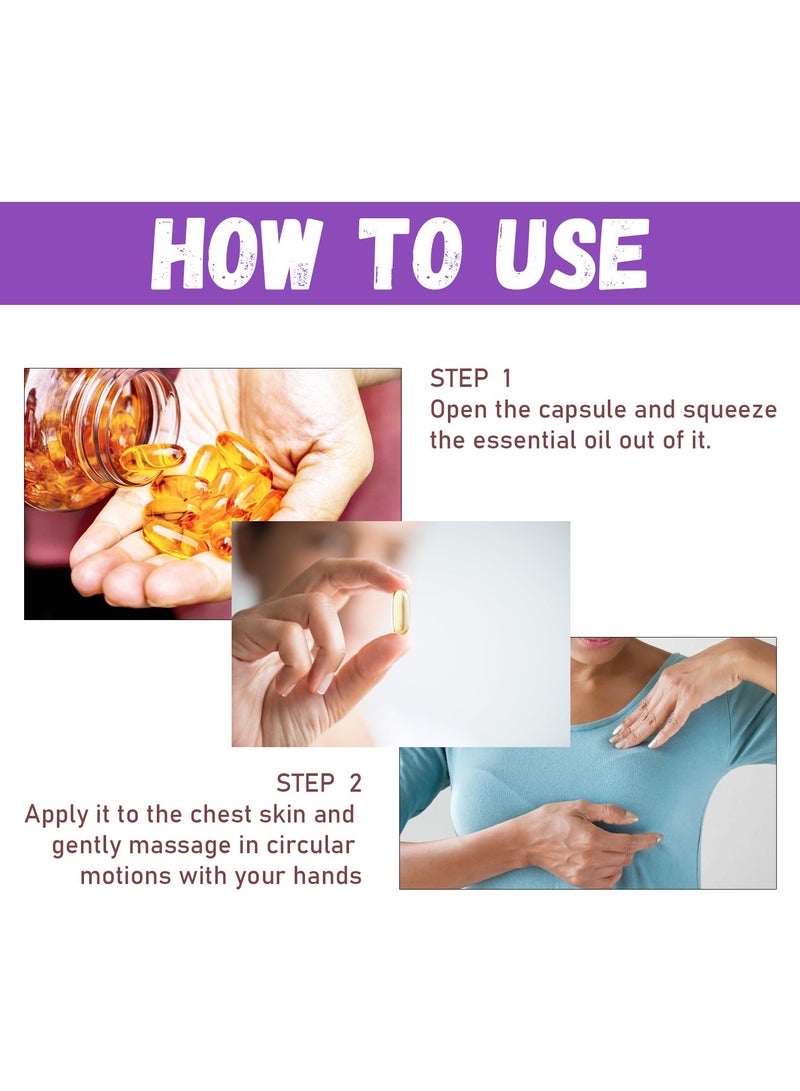 HOW TO USE

STEP 1
Open the capsule and squeeze the essential oil out of it.

STEP 2
Apply it to the chest skin and gently massage in circular motions with your hands