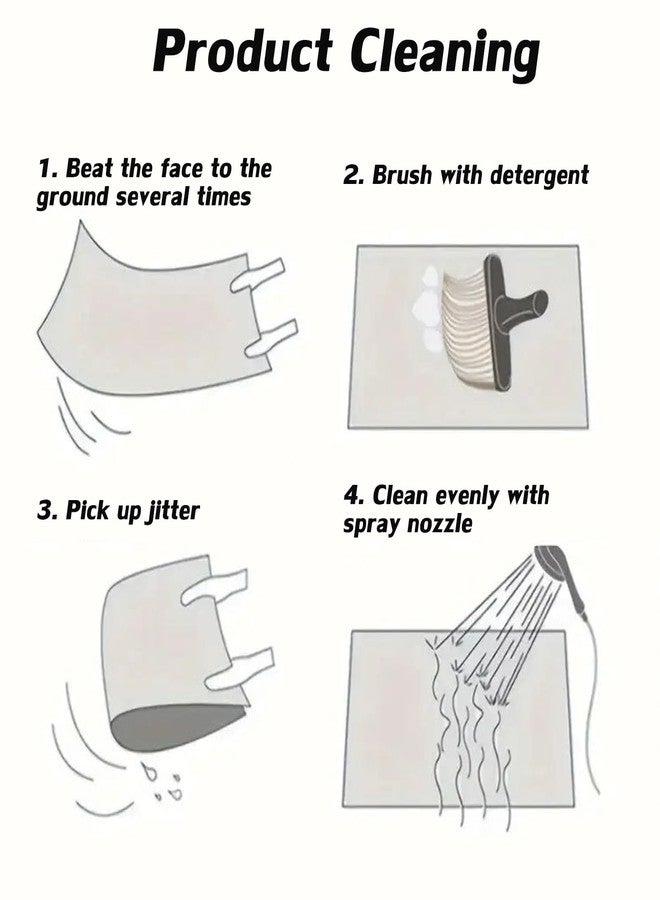 Product Cleaning

1. Beat the face to the ground several times

2. Brush with detergent

3. Pick up jitter

4. Clean evenly with spray nozzle