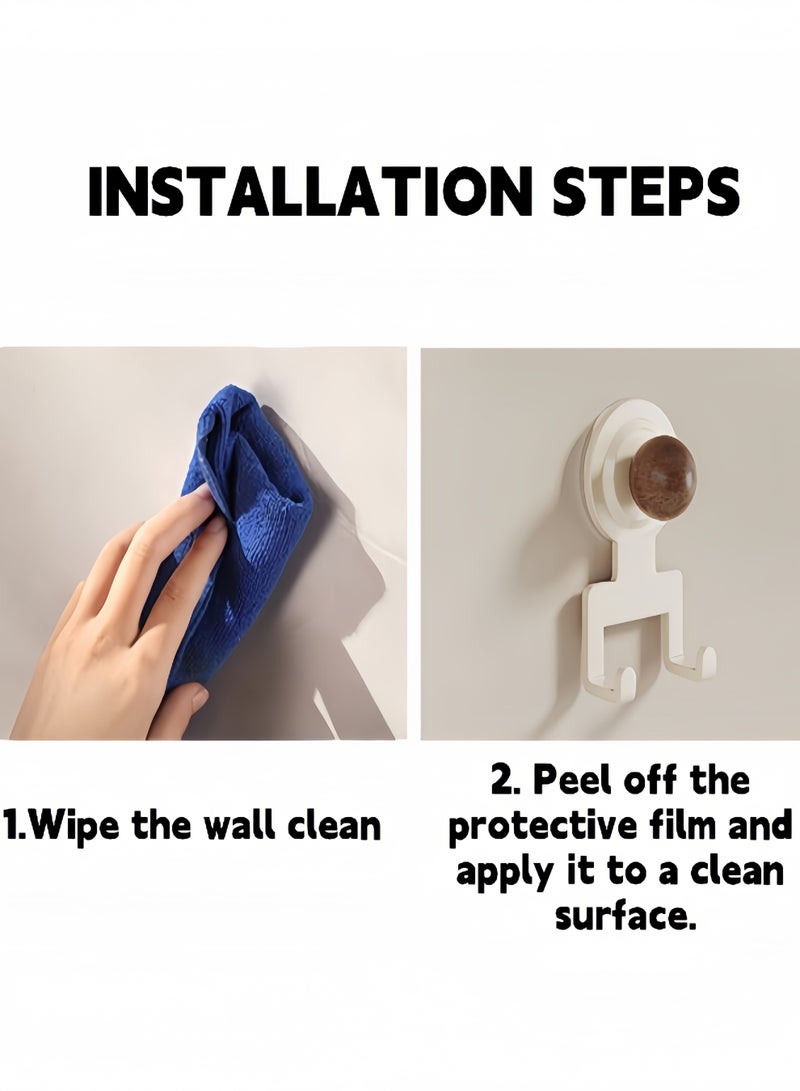 INSTALLATION STEPS

1.Wipe the wall clean

2. Peel off the protective film and apply it to a clean surface.