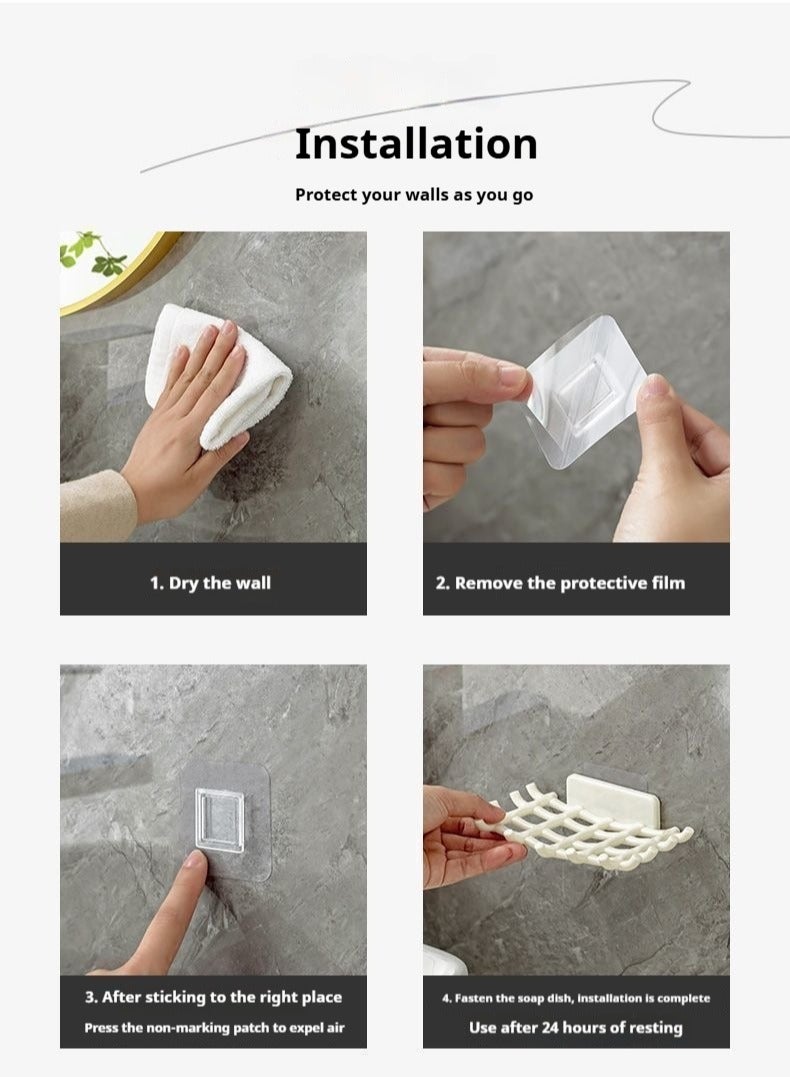 Installation

Protect your walls as you go

1. Dry the wall

2. Remove the protective film

3. After sticking to the right place

Press the non-marking patch to expel air

4. Fasten the soap dish, installation is complete

Use after 24 hours of resting