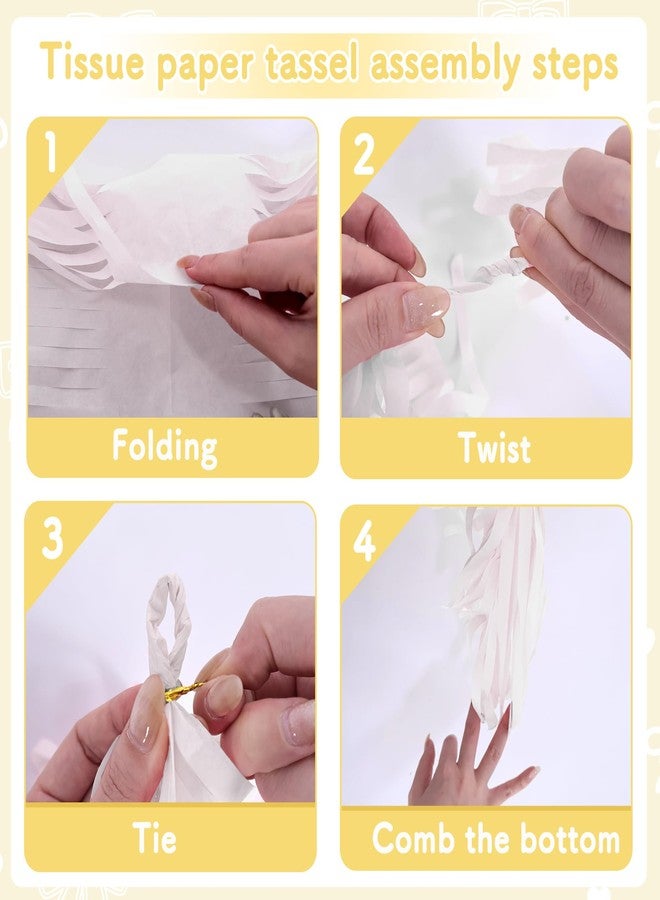 Tissue paper tassel assembly steps

1

Folding

2

Twist

3

Tie

4

Comb the bottom