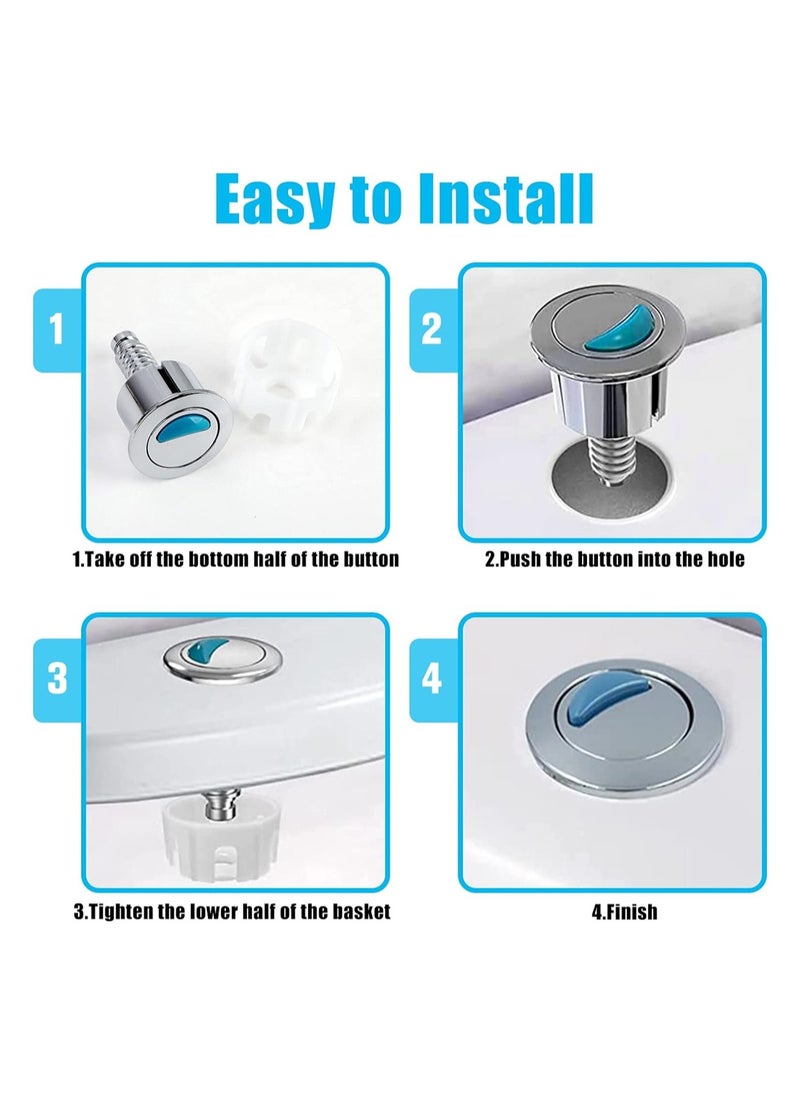 Easy to Install

1

1.Take off the bottom half of the button

2

2.Push the button into the hole

3

3.Tighten the lower half of the basket

4

4.Finish