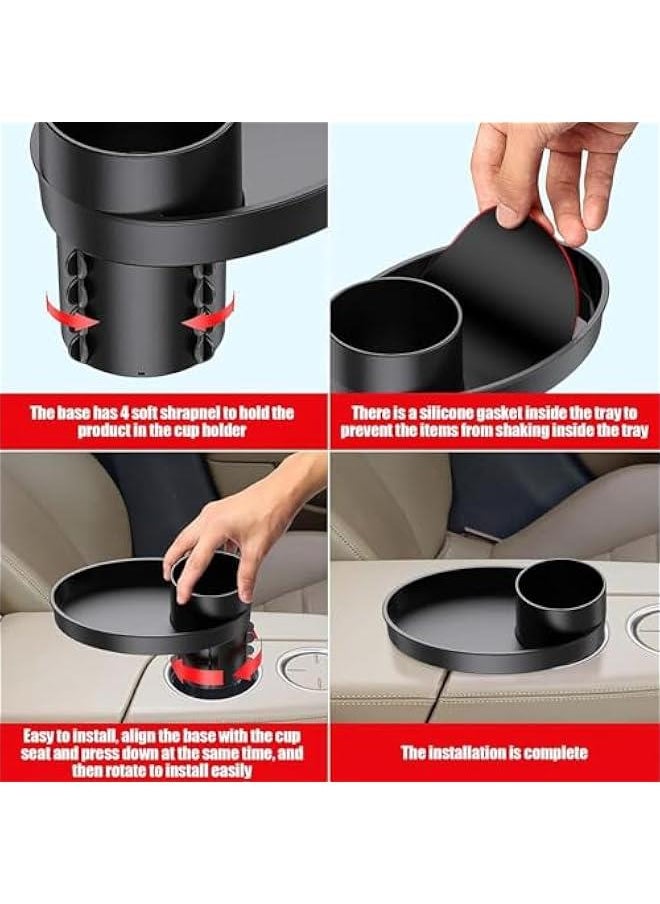 The base has 4 soft shrapnel to hold the product in the cup holder

There is a silicone gasket inside the tray to prevent the items from shaking inside the tray

Easy to install, align the base with the cup seat and press down at the same time, and then rotate to install easily

The installation is complete