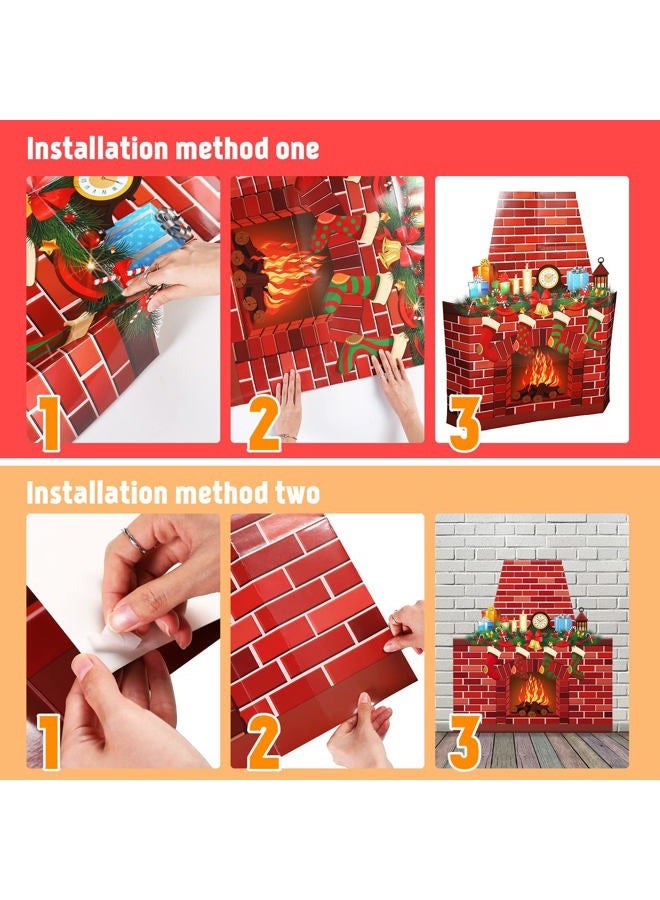 Installation method one

1

2

3

Installation method two

1

2

3