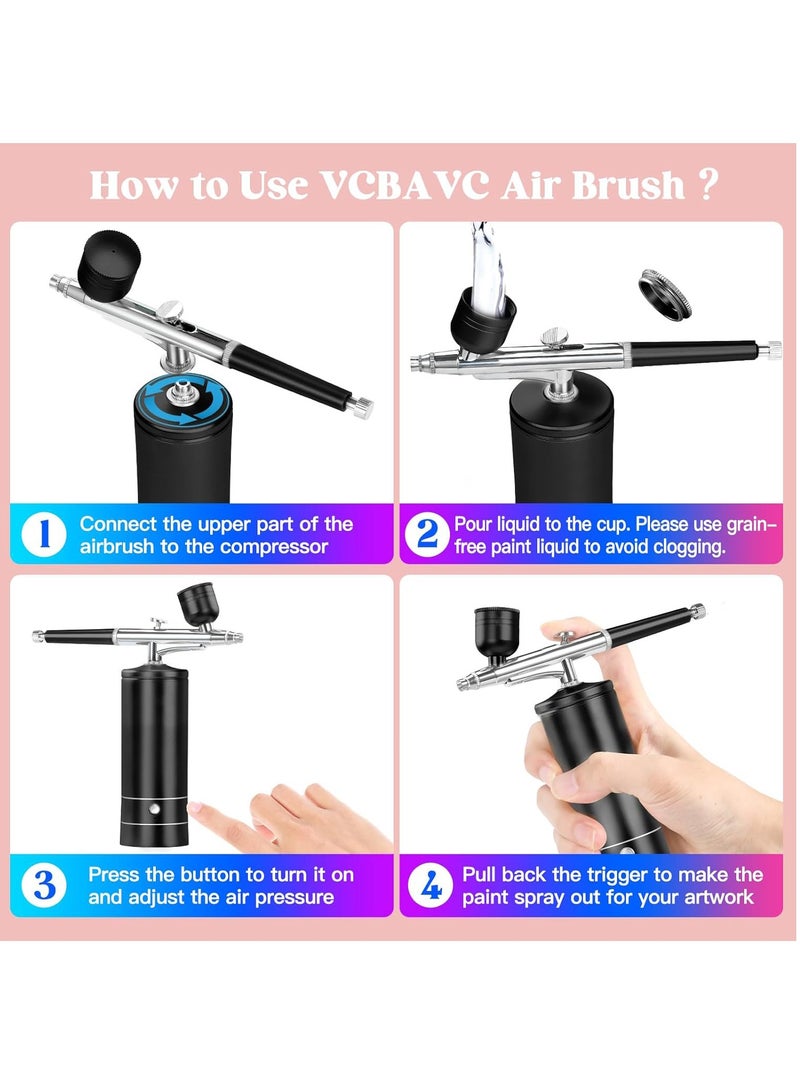 How to Use VCBAVC Air Brush ?

1 Connect the upper part of the airbrush to the compressor

2 Pour liquid to the cup. Please use grain-free paint liquid to avoid clogging.

3 Press the button to turn it on and adjust the air pressure

4 Pull back the trigger to make the paint spray out for your artwork