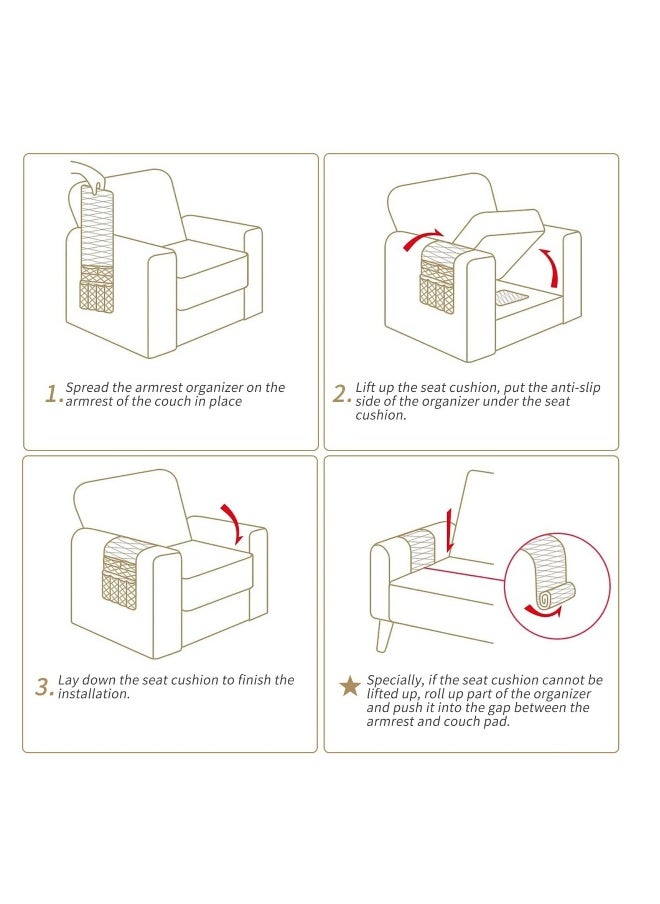 1. Spread the armrest organizer on the armrest of the couch in place

2. Lift up the seat cushion, put the anti-slip side of the organizer under the seat cushion.

3. Lay down the seat cushion to finish the installation.

★ Specially, if the seat cushion cannot be lifted up, roll up part of the organizer and push it into the gap between the armrest and couch pad.