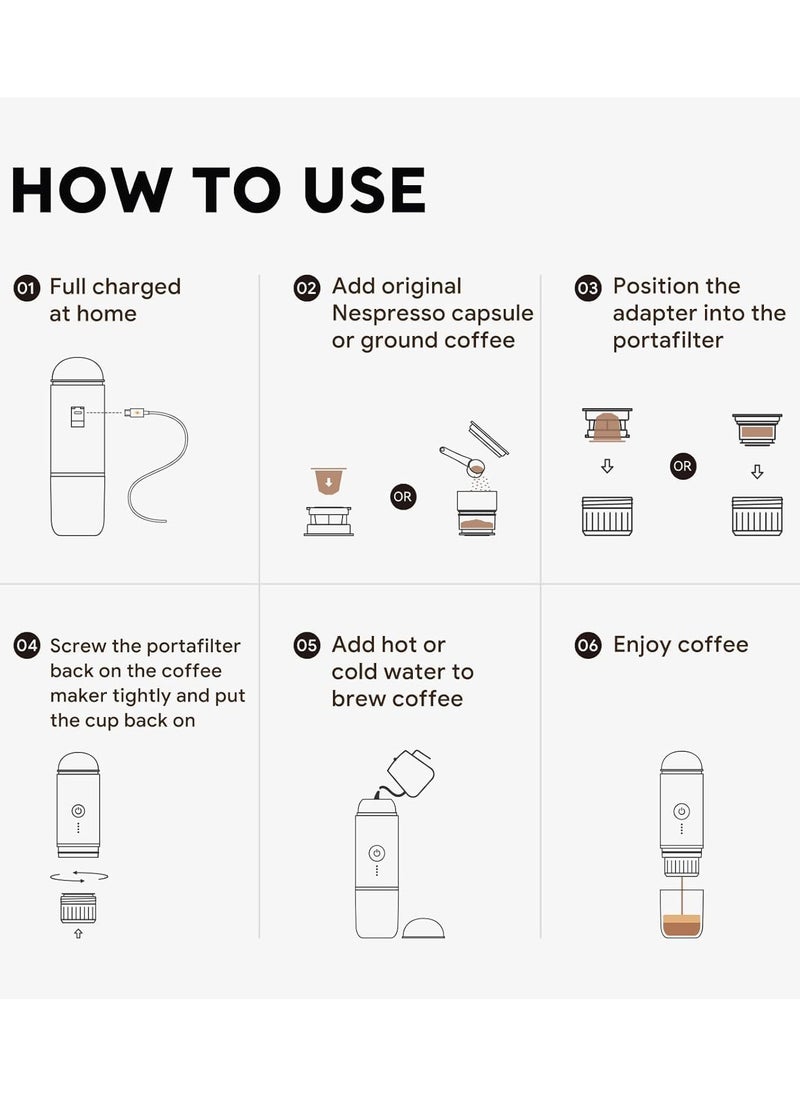 HOW TO USE

01 Full charged at home

02 Add original Nespresso capsule or ground coffee

OR

03 Position the adapter into the portafilter

OR

04 Screw the portafilter back on the coffee maker tightly and put the cup back on

05 Add hot or cold water to brew coffee

06 Enjoy coffee