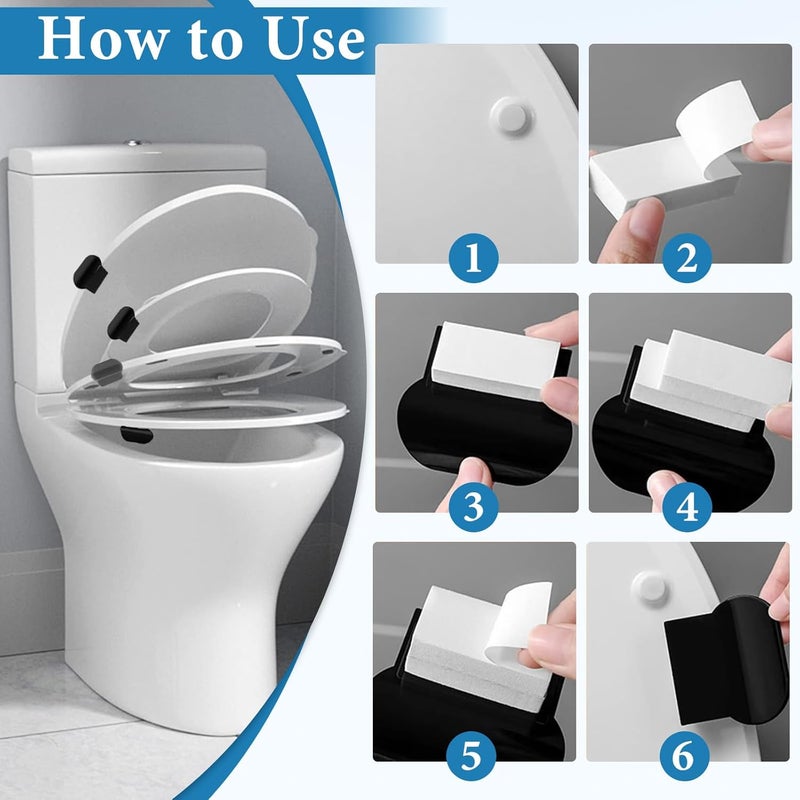 How to Use

1

2

3

4

5

6