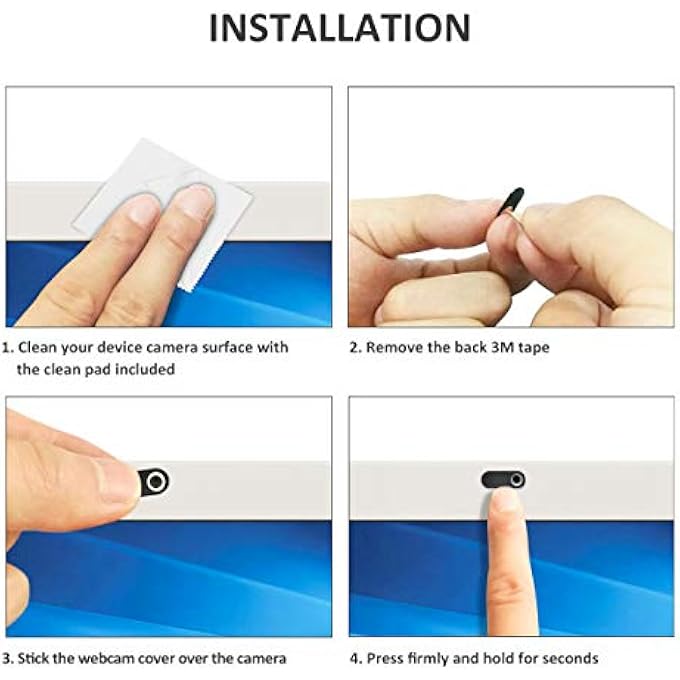 INSTALLATION

1. Clean your device camera surface with the clean pad included

2. Remove the back 3M tape

3. Stick the webcam cover over the camera

4. Press firmly and hold for seconds