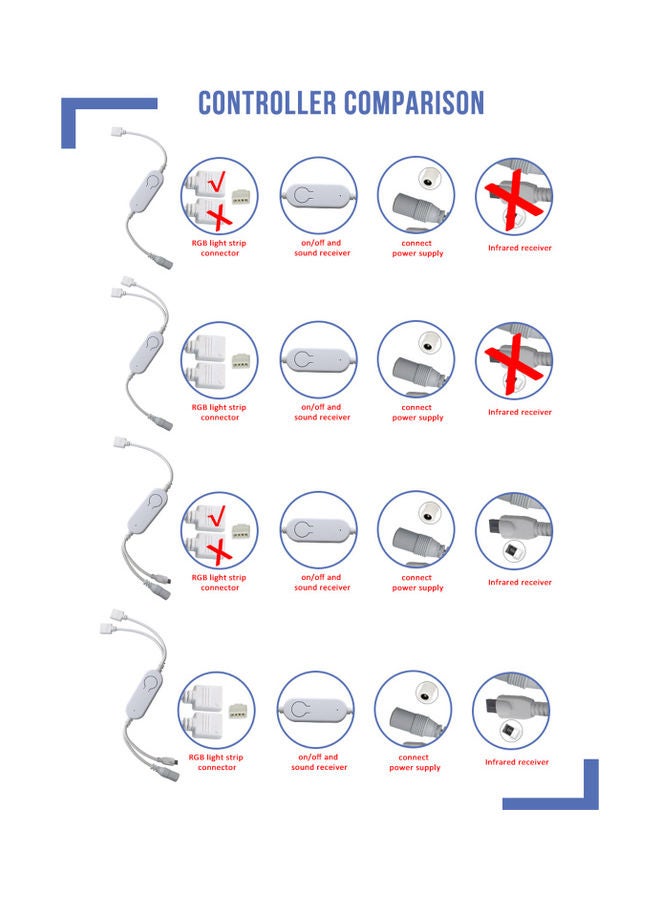 CONTROLLER COMPARISON

RGB light strip connector

on/off and sound receiver

connect power supply

Infrared receiver

RGB light strip connector

on/off and sound receiver

connect power supply

Infrared receiver

RGB light strip connector

on/off and sound receiver

connect power supply

Infrared receiver

RGB light strip connector

on/off and sound receiver

connect power supply

Infrared receiver