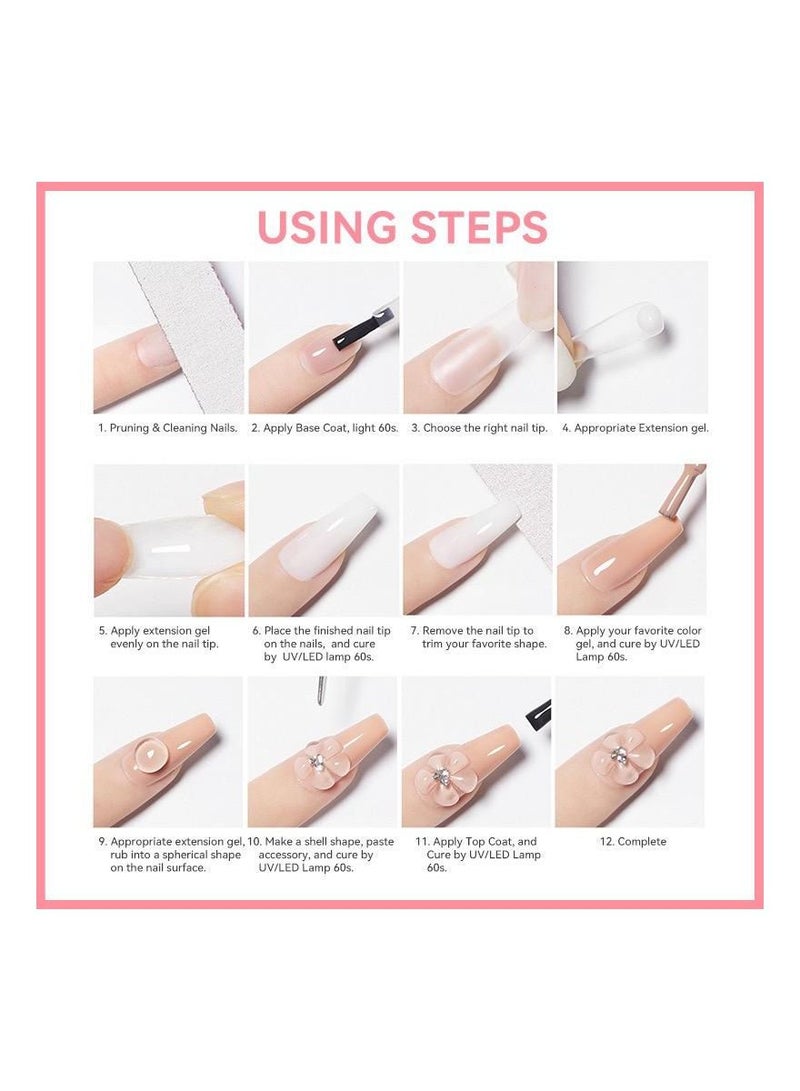 USING STEPS

1. Pruning & Cleaning Nails.

2. Apply Base Coat, light 60s.

3. Choose the right nail tip.

4. Appropriate Extension gel.

5. Apply extension gel evenly on the nail tip.

6. Place the finished nail tip on the nails, and cure by UV/LED lamp 60s.

7. Remove the nail tip to trim your favorite shape.

8. Apply your favorite color gel, and cure by UV/LED Lamp 60s.

9. Appropriate extension gel, rub into a spherical shape on the nail surface.

10. Make a shell shape, paste accessory, and cure by UV/LED Lamp 60s.

11. Apply Top Coat, and Cure by UV/LED Lamp 60s.

12. Complete