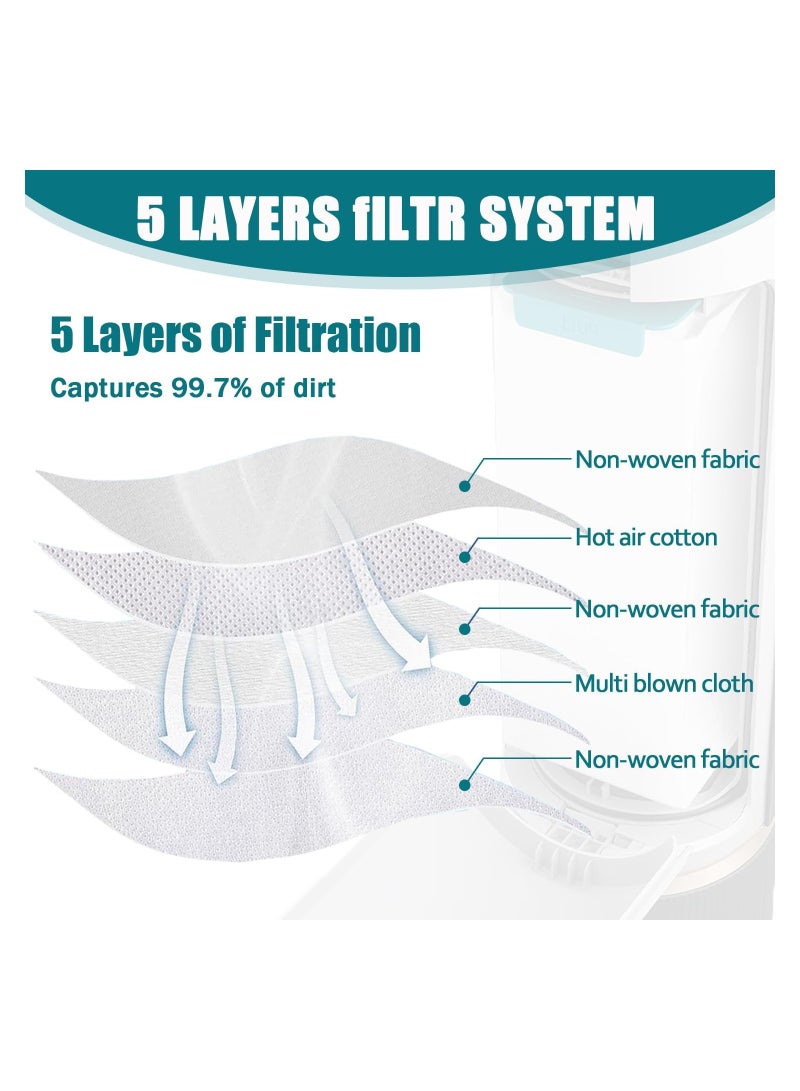 5 LAYERS fILTR SYSTEM

5 Layers of Filtration

Captures 99.7% of dirt

Non-woven fabric

Hot air cotton

Non-woven fabric

Multi blown cloth

Non-woven fabric