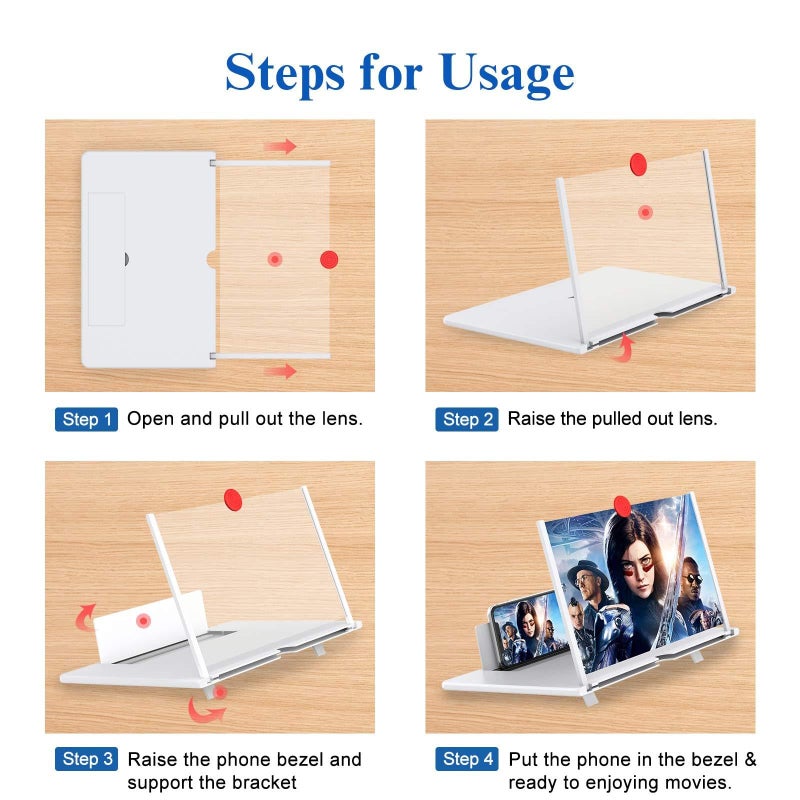 Steps for Usage

Step 1 Open and pull out the lens.

Step 2 Raise the pulled out lens.

Step 3 Raise the phone bezel and support the bracket

Step 4 Put the phone in the bezel & ready to enjoying movies.