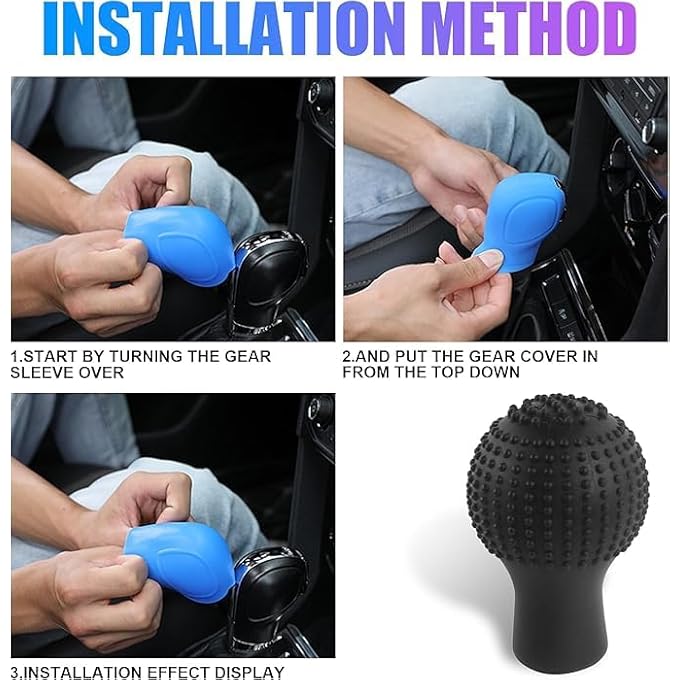 INSTALLATION METHOD

1.START BY TURNING THE GEAR SLEEVE OVER

2.AND PUT THE GEAR COVER IN FROM THE TOP DOWN

3.INSTALLATION EFFECT DISPLAY