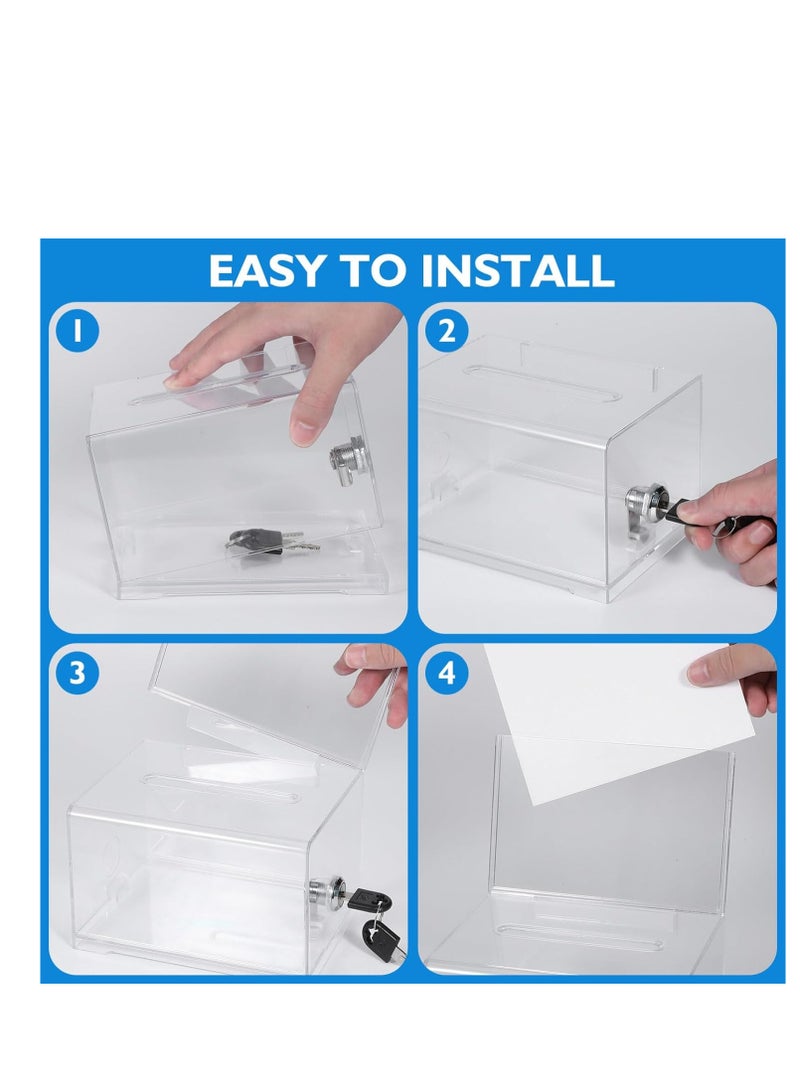 EASY TO INSTALL

1

2

3

4