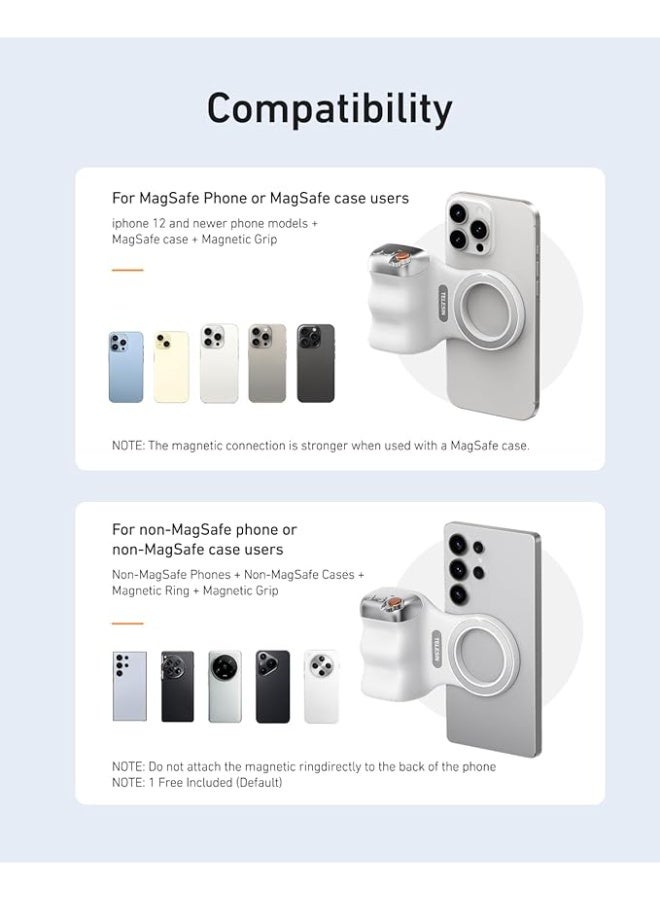 Compatibility

For MagSafe Phone or MagSafe case users

iphone 12 and newer phone models + MagSafe case + Magnetic Grip

TELESIN

NOTE: The magnetic connection is stronger when used with a MagSafe case.

For non-MagSafe phone or non-MagSafe case users

Non-MagSafe Phones + Non-MagSafe Cases + Magnetic Ring + Magnetic Grip

TELESIN

NOTE: Do not attach the magnetic ringdirectly to the back of the phone
NOTE: 1 Free Included (Default)