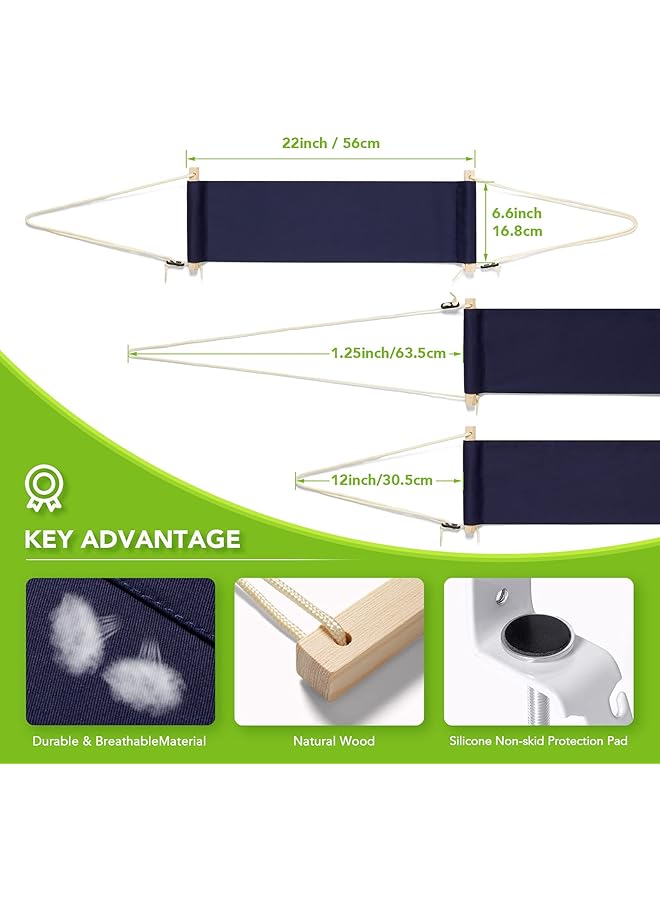 22inch / 56cm

6.6inch
16.8cm

1.25inch/63.5cm

12inch/30.5cm

KEY ADVANTAGE

Durable & BreathableMaterial

Natural Wood

Silicone Non-skid Protection Pad