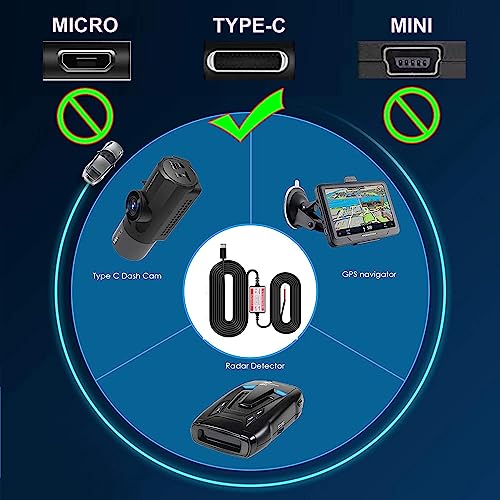 MICRO
TYPE-C
MINI

Type C Dash Cam
GPS navigator
Radar Detector