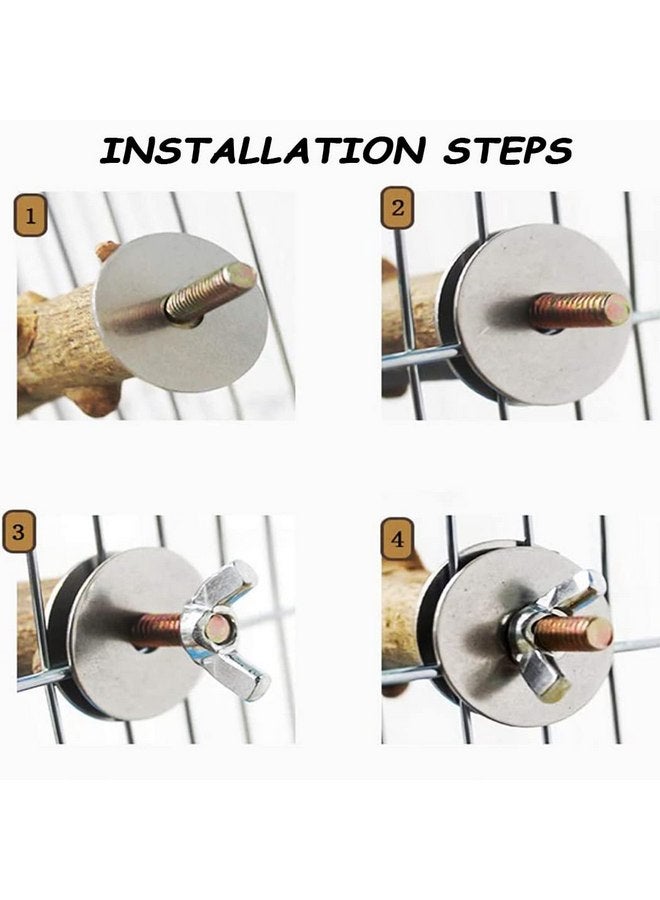 INSTALLATION STEPS

1

2

3

4